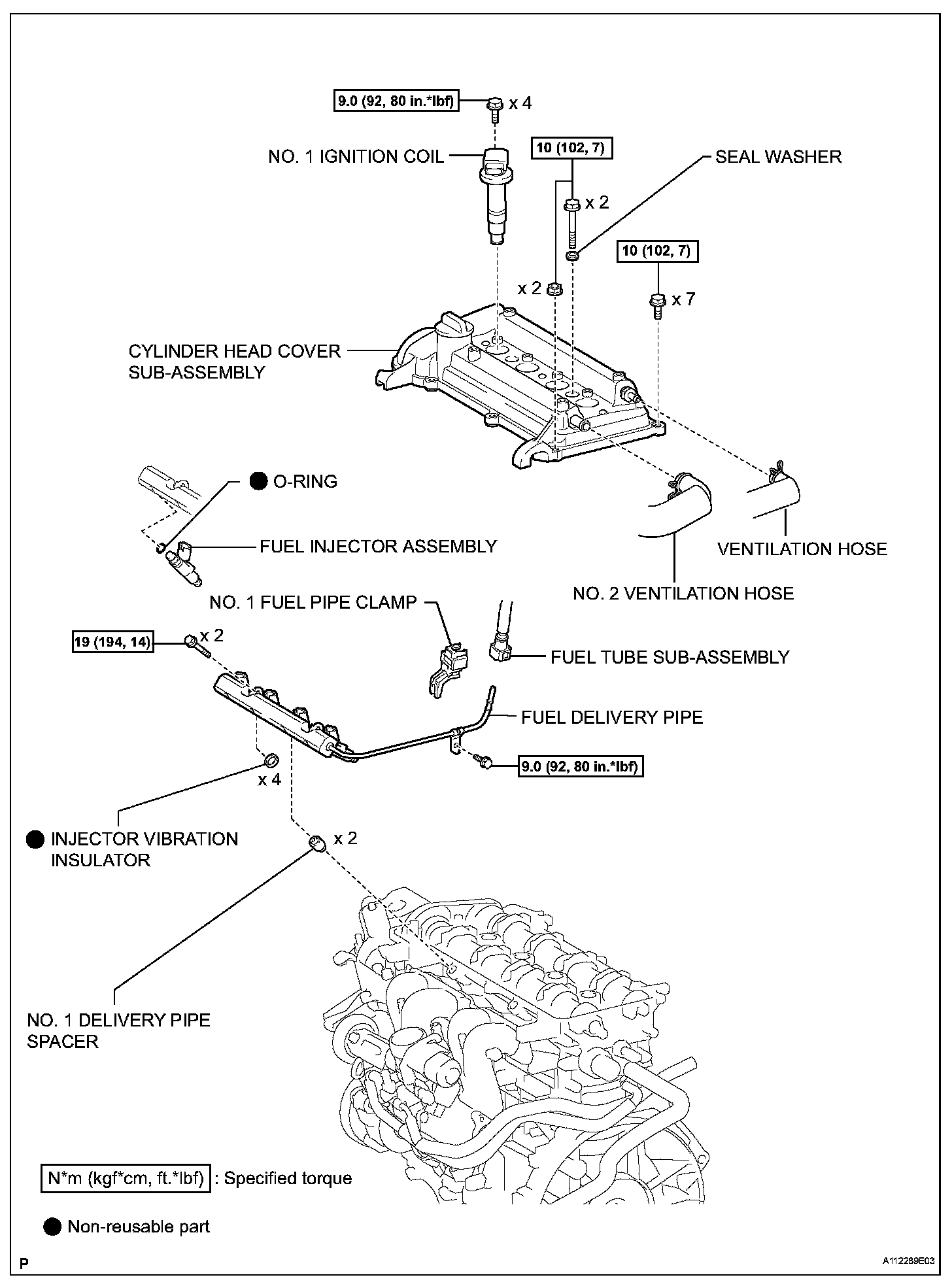 9.0 (92, 80 in.*lbf) x 4

NO. 1 IGNITION COIL

10 (102, 7)

SEAL WASHER

x 2

10 (102, 7)

x 2

x 7

CYLINDER HEAD COVER SUB-ASSEMBLY

O-RING

FUEL INJECTOR ASSEMBLY

VENTILATION HOSE

NO. 2 VENTILATION HOSE

NO. 1 FUEL PIPE CLAMP

19 (194, 14) x 2

FUEL TUBE SUB-ASSEMBLY

FUEL DELIVERY PIPE

9.0 (92, 80 in.*lbf)

x 4

INJECTOR VIBRATION INSULATOR

x 2

NO. 1 DELIVERY PIPE SPACER

N*m (kgf*cm, ft.*lbf) : Specified torque

Non-reusable part

P

A112289E03