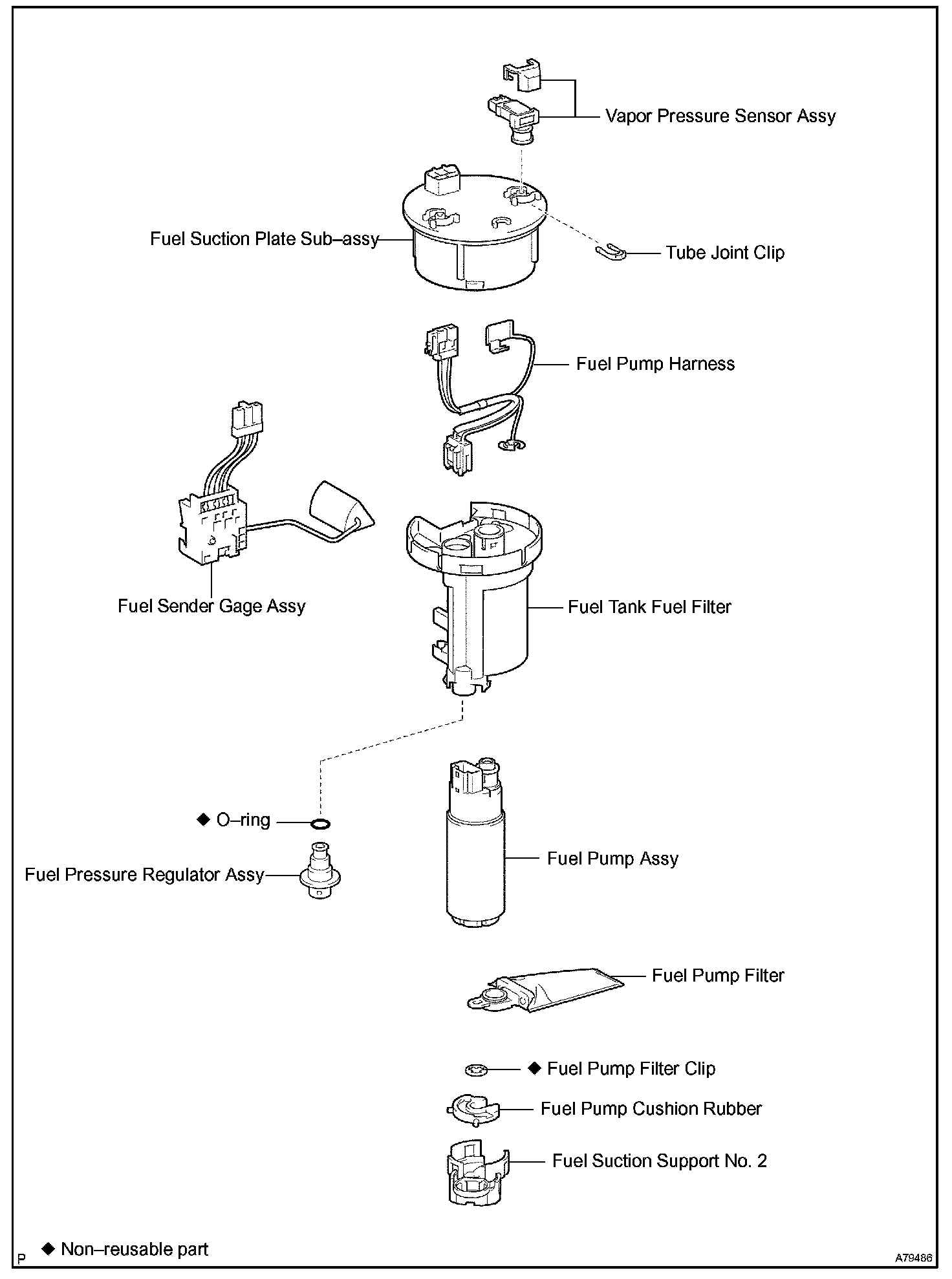 Vapor Pressure Sensor Assy

Fuel Suction Plate Sub–assy

Tube Joint Clip

Fuel Pump Harness

Fuel Sender Gage Assy

Fuel Tank Fuel Filter

◆ O–ring

Fuel Pressure Regulator Assy

Fuel Pump Assy

Fuel Pump Filter

◆ Fuel Pump Filter Clip

Fuel Pump Cushion Rubber

Fuel Suction Support No. 2

P

◆ Non–reusable part

A79486