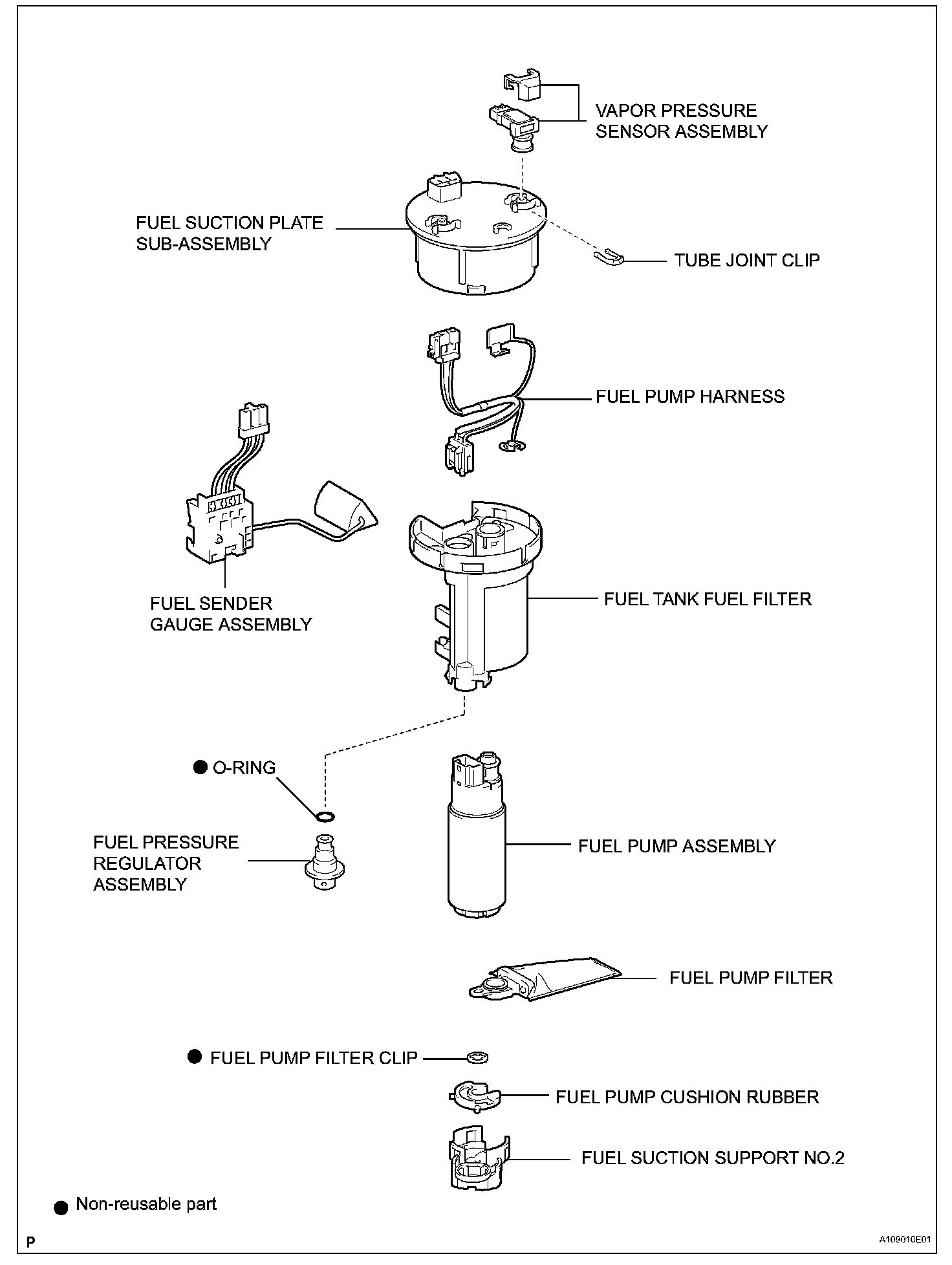 VAPOR PRESSURE SENSOR ASSEMBLY

FUEL SUCTION PLATE SUB-ASSEMBLY

TUBE JOINT CLIP

FUEL PUMP HARNESS

FUEL SENDER GAUGE ASSEMBLY

FUEL TANK FUEL FILTER

● O-RING

FUEL PRESSURE REGULATOR ASSEMBLY

FUEL PUMP ASSEMBLY

FUEL PUMP FILTER

● FUEL PUMP FILTER CLIP

FUEL PUMP CUSHION RUBBER

FUEL SUCTION SUPPORT NO.2

● Non-reusable part

P

A109010E01