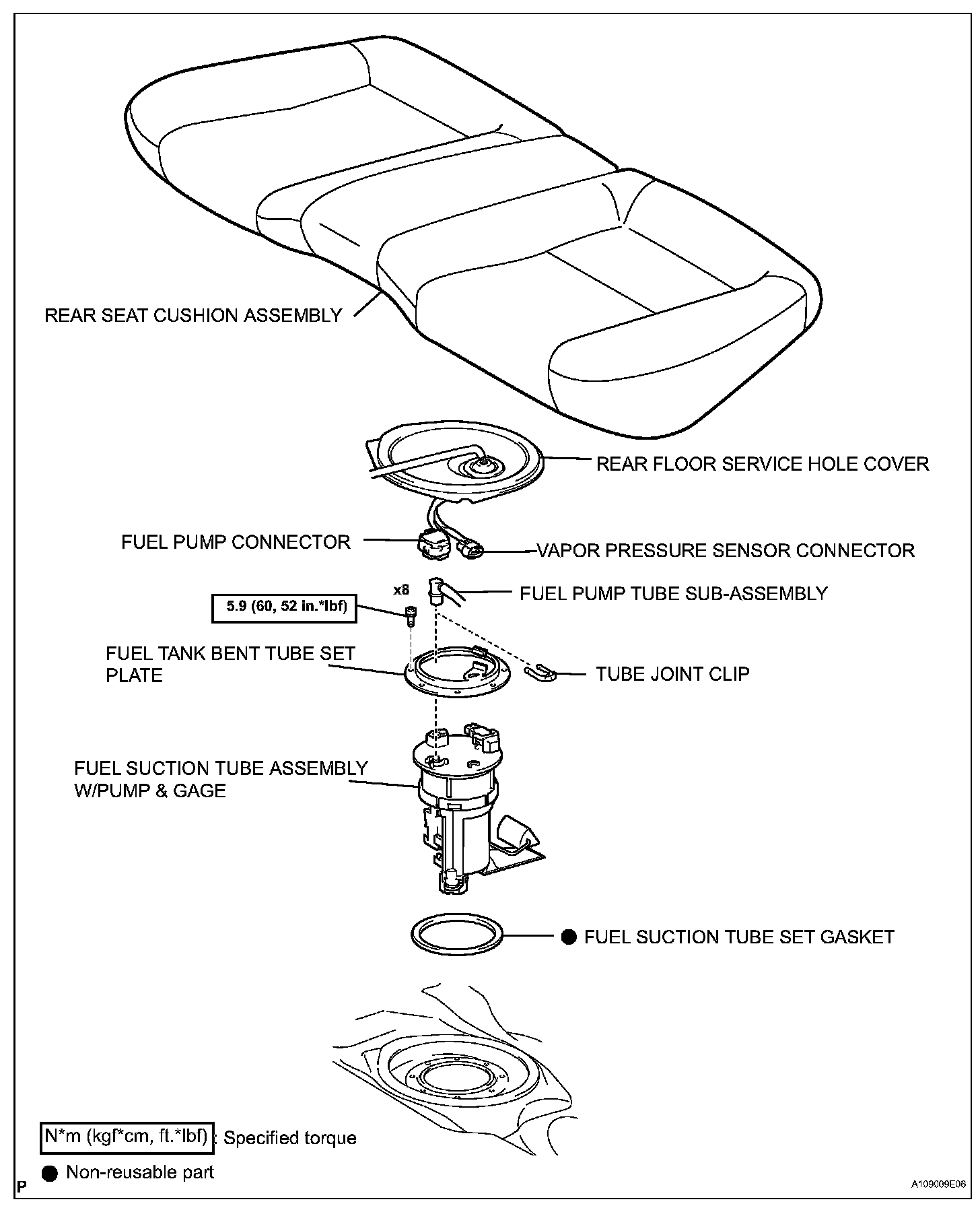 REAR SEAT CUSHION ASSEMBLY

REAR FLOOR SERVICE HOLE COVER

FUEL PUMP CONNECTOR

VAPOR PRESSURE SENSOR CONNECTOR

x8

FUEL PUMP TUBE SUB-ASSEMBLY

5.9 (60, 52 in.*lbf)

FUEL TANK BENT TUBE SET PLATE

TUBE JOINT CLIP

FUEL SUCTION TUBE ASSEMBLY W/PUMP & GAGE

● FUEL SUCTION TUBE SET GASKET

N*m (kgf*cm, ft.*lbf) : Specified torque

● Non-reusable part

P

A109009E06