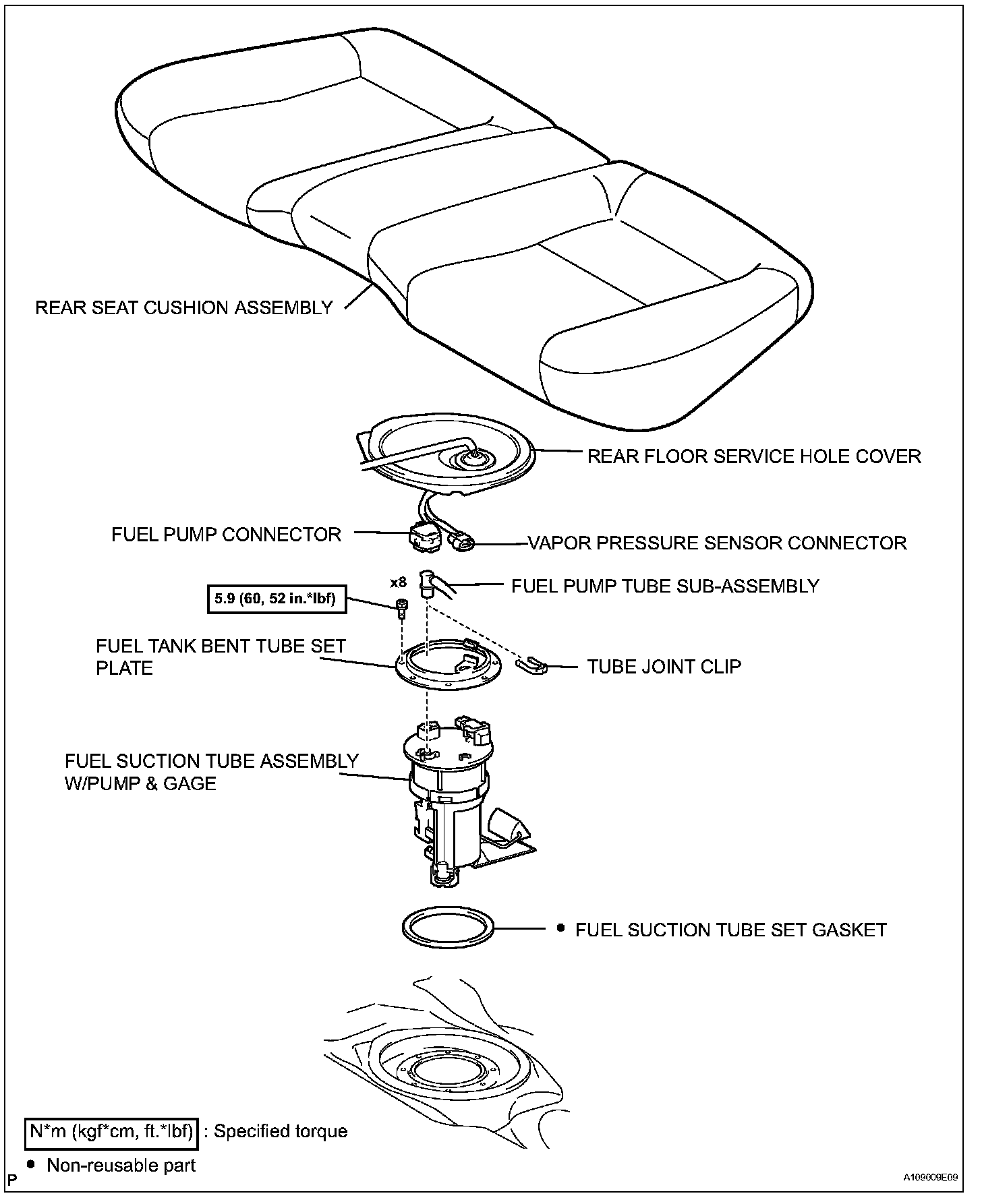 REAR SEAT CUSHION ASSEMBLY

REAR FLOOR SERVICE HOLE COVER

FUEL PUMP CONNECTOR

VAPOR PRESSURE SENSOR CONNECTOR

x8

FUEL PUMP TUBE SUB-ASSEMBLY

5.9 (60, 52 in.*lbf)

FUEL TANK BENT TUBE SET PLATE

TUBE JOINT CLIP

FUEL SUCTION TUBE ASSEMBLY W/PUMP & GAGE

● FUEL SUCTION TUBE SET GASKET

N*m (kgf*cm, ft.*lbf) : Specified torque

● Non-reusable part

P

A109009E09