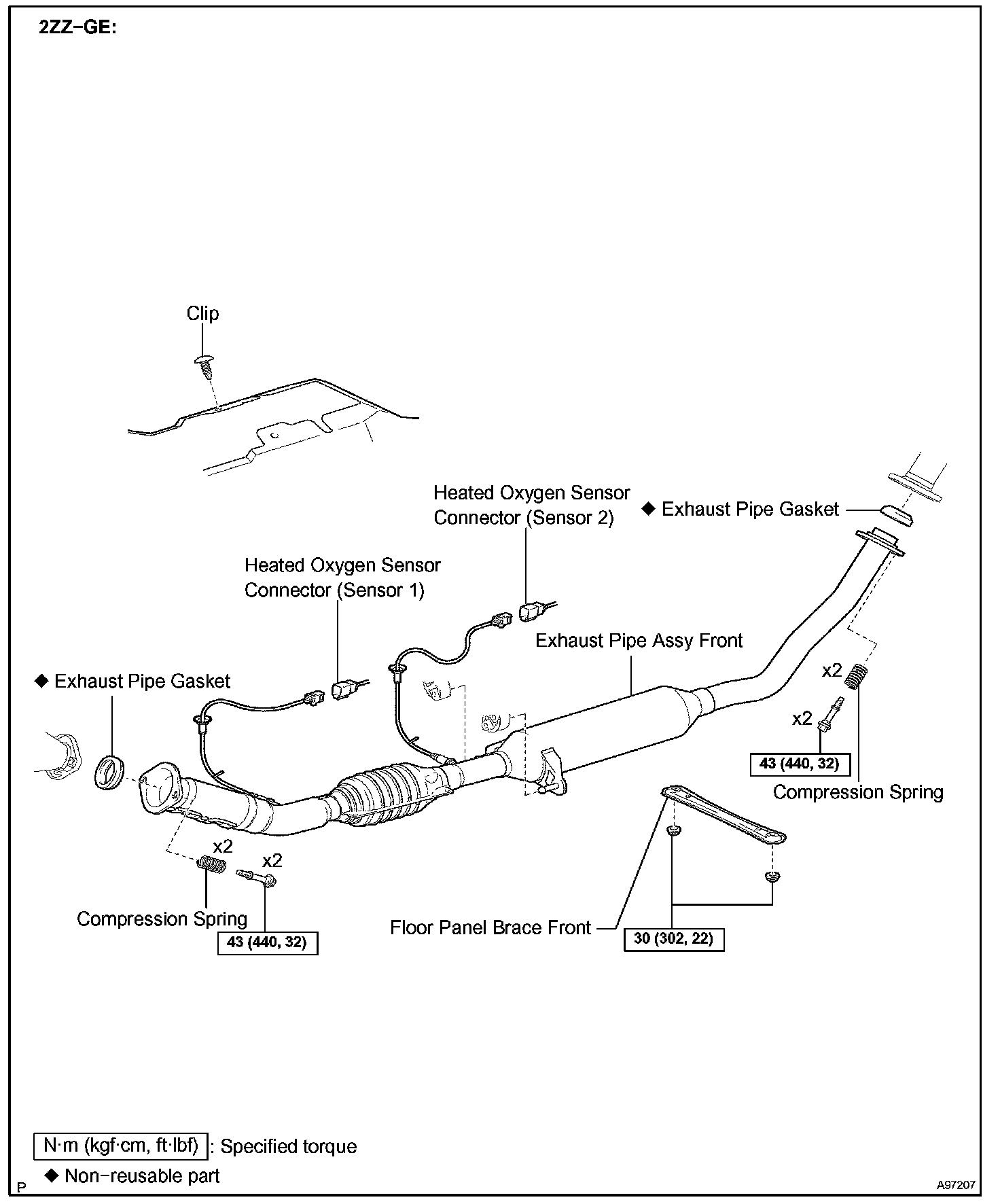 2ZZ–GE:

Clip

Heated Oxygen Sensor Connector (Sensor 2)

◆ Exhaust Pipe Gasket

Heated Oxygen Sensor Connector (Sensor 1)

Exhaust Pipe Assy Front

◆ Exhaust Pipe Gasket

x2

x2

43 (440, 32)

Compression Spring

x2

x2

Compression Spring

43 (440, 32)

Floor Panel Brace Front

30 (302, 22)

N·m (kgf·cm, ft·lbf) : Specified torque

◆ Non–reusable part

P

A97207