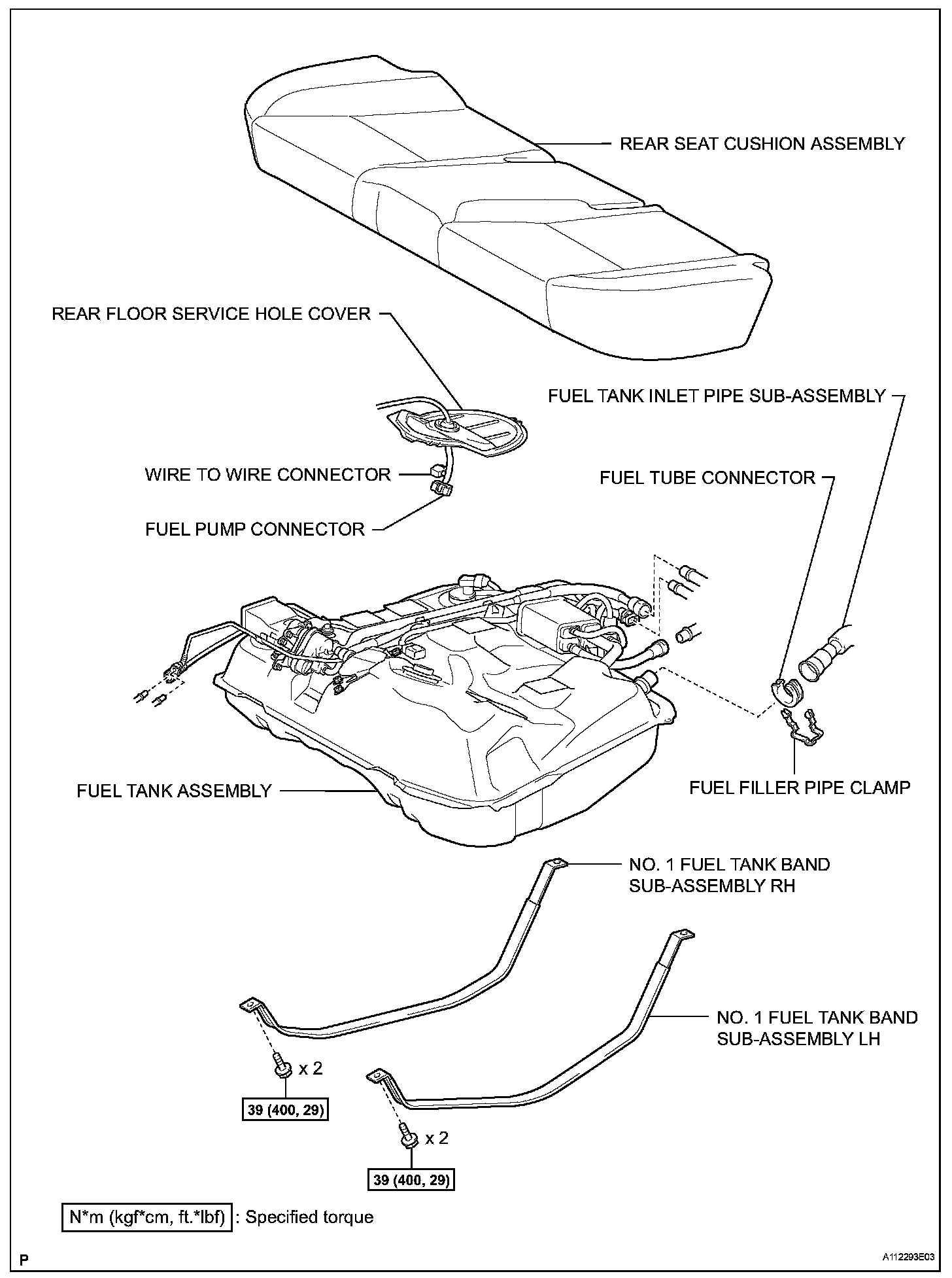 REAR SEAT CUSHION ASSEMBLY

REAR FLOOR SERVICE HOLE COVER

FUEL TANK INLET PIPE SUB-ASSEMBLY

WIRE TO WIRE CONNECTOR

FUEL TUBE CONNECTOR

FUEL PUMP CONNECTOR

FUEL TANK ASSEMBLY

FUEL FILLER PIPE CLAMP

NO. 1 FUEL TANK BAND SUB-ASSEMBLY RH

NO. 1 FUEL TANK BAND SUB-ASSEMBLY LH

x 2

39 (400, 29)

x 2

39 (400, 29)

N*m (kgf*cm, ft.*lbf) : Specified torque

P

A112293E03