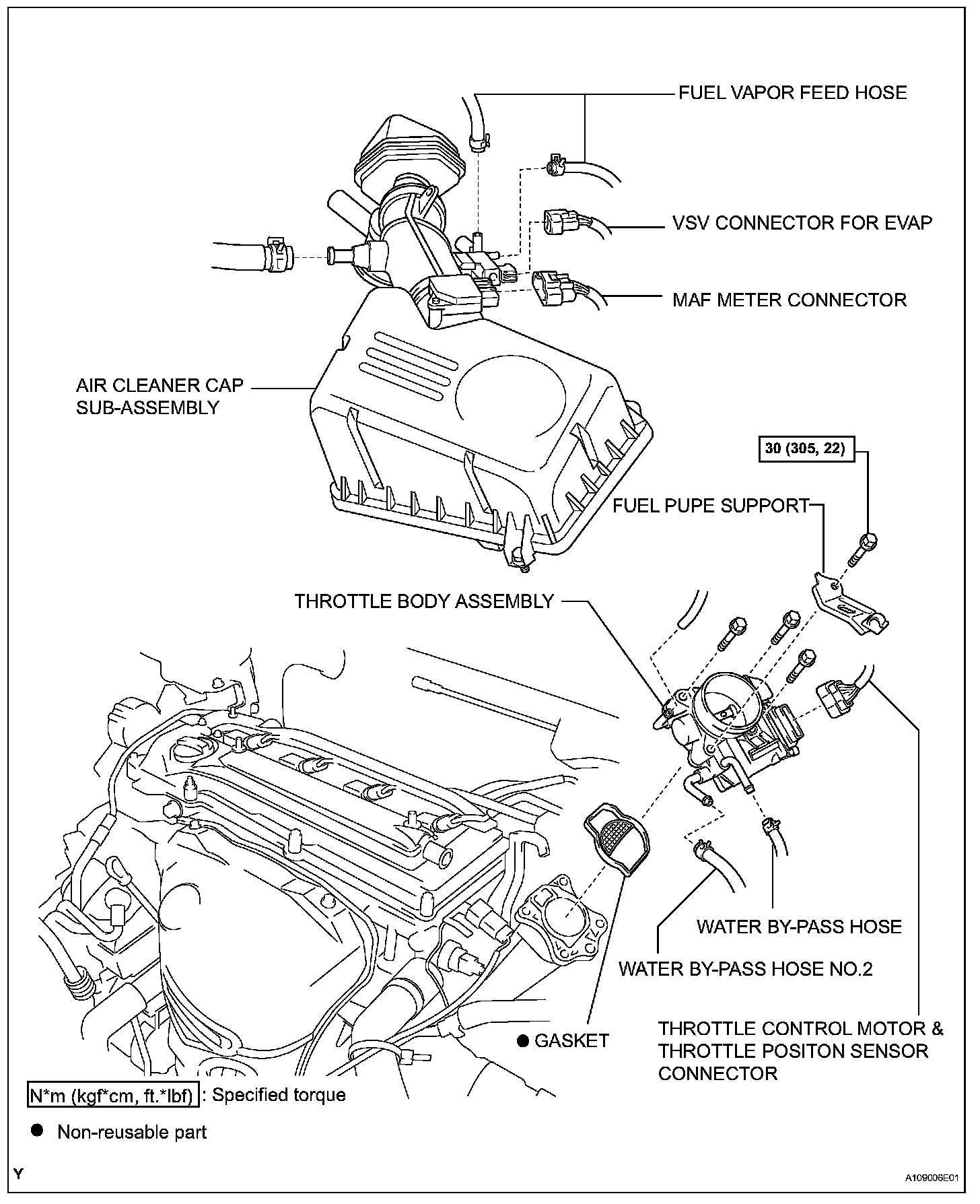 FUEL VAPOR FEED HOSE

VSV CONNECTOR FOR EVAP

MAF METER CONNECTOR

AIR CLEANER CAP SUB-ASSEMBLY

30 (305, 22)

FUEL PUPE SUPPORT

THROTTLE BODY ASSEMBLY

WATER BY-PASS HOSE

WATER BY-PASS HOSE NO.2

THROTTLE CONTROL MOTOR & THROTTLE POSITON SENSOR CONNECTOR

● GASKET

N*m (kgf*cm, ft.*lbf) : Specified torque

● Non-reusable part

Y

A109006E01