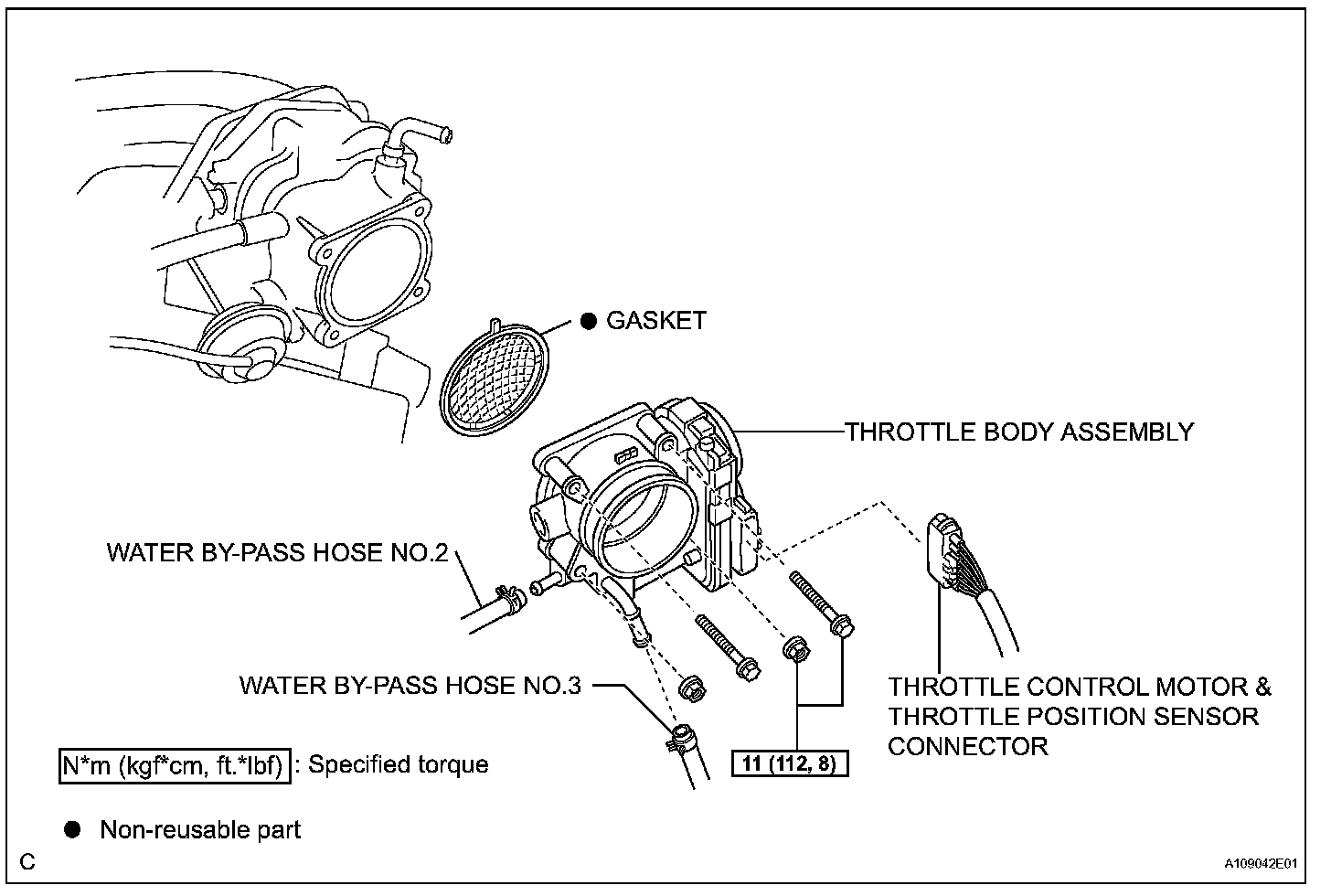 ● GASKET

THROTTLE BODY ASSEMBLY

WATER BY-PASS HOSE NO.2

WATER BY-PASS HOSE NO.3

THROTTLE CONTROL MOTOR & THROTTLE POSITION SENSOR CONNECTOR

11 (112, 8)

N*m (kgf*cm, ft.*lbf) : Specified torque

● Non-reusable part

C

A109042E01