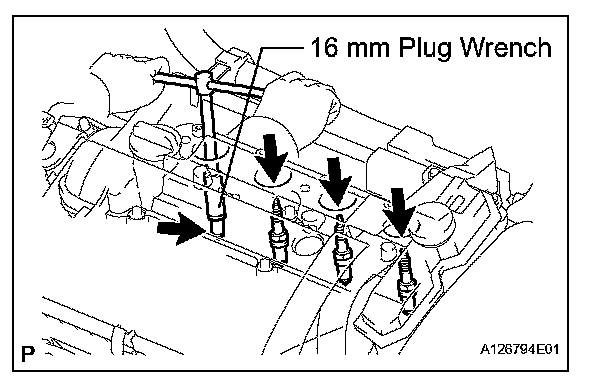 16 mm Plug Wrench

P

A126794E01