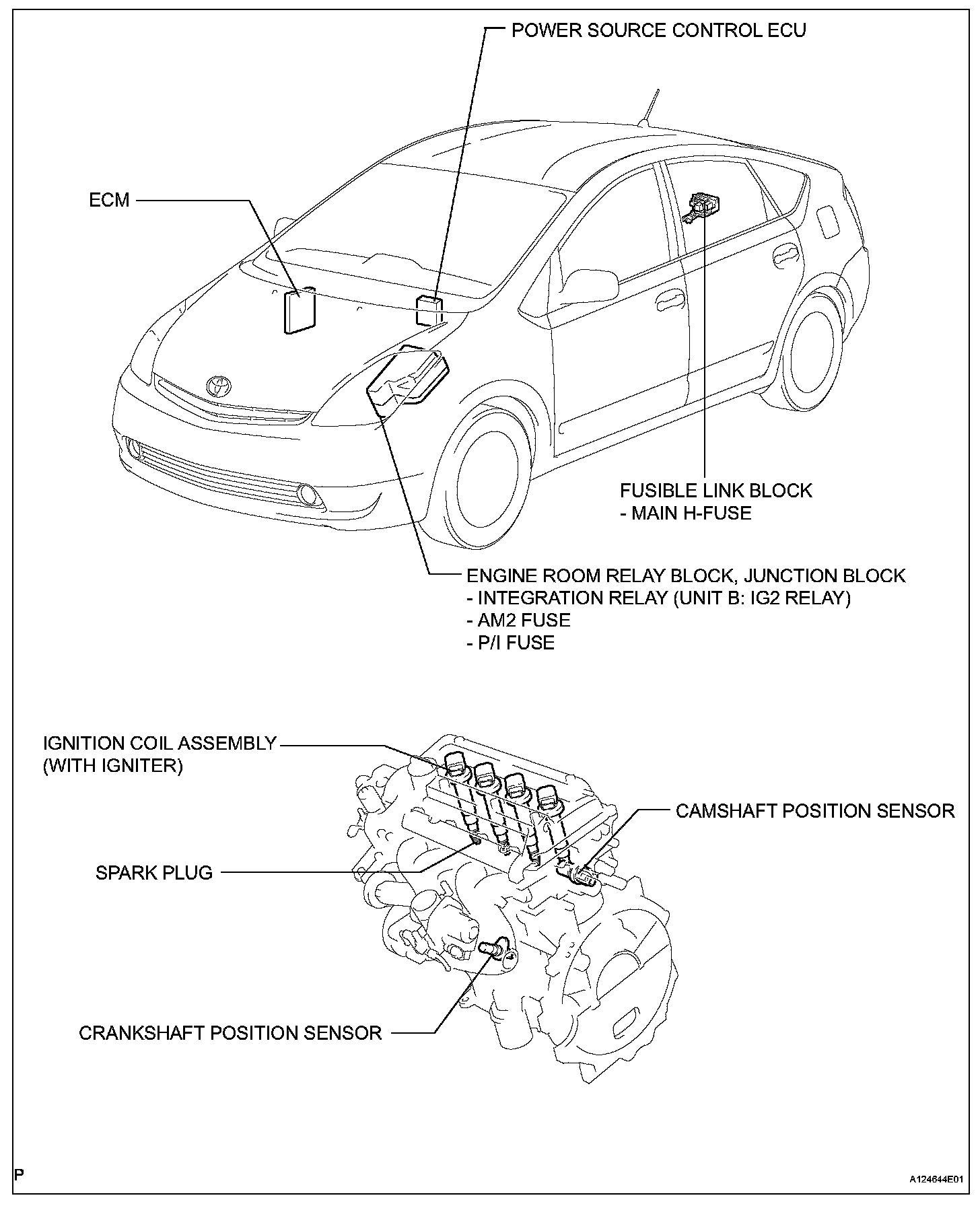 POWER SOURCE CONTROL ECU

ECM

FUSIBLE LINK BLOCK
- MAIN H-FUSE

ENGINE ROOM RELAY BLOCK, JUNCTION BLOCK
- INTEGRATION RELAY (UNIT B: IG2 RELAY)
- AM2 FUSE
- P/I FUSE

IGNITION COIL ASSEMBLY
(WITH IGNITER)

CAMSHAFT POSITION SENSOR

SPARK PLUG

CRANKSHAFT POSITION SENSOR

P

A124644E01