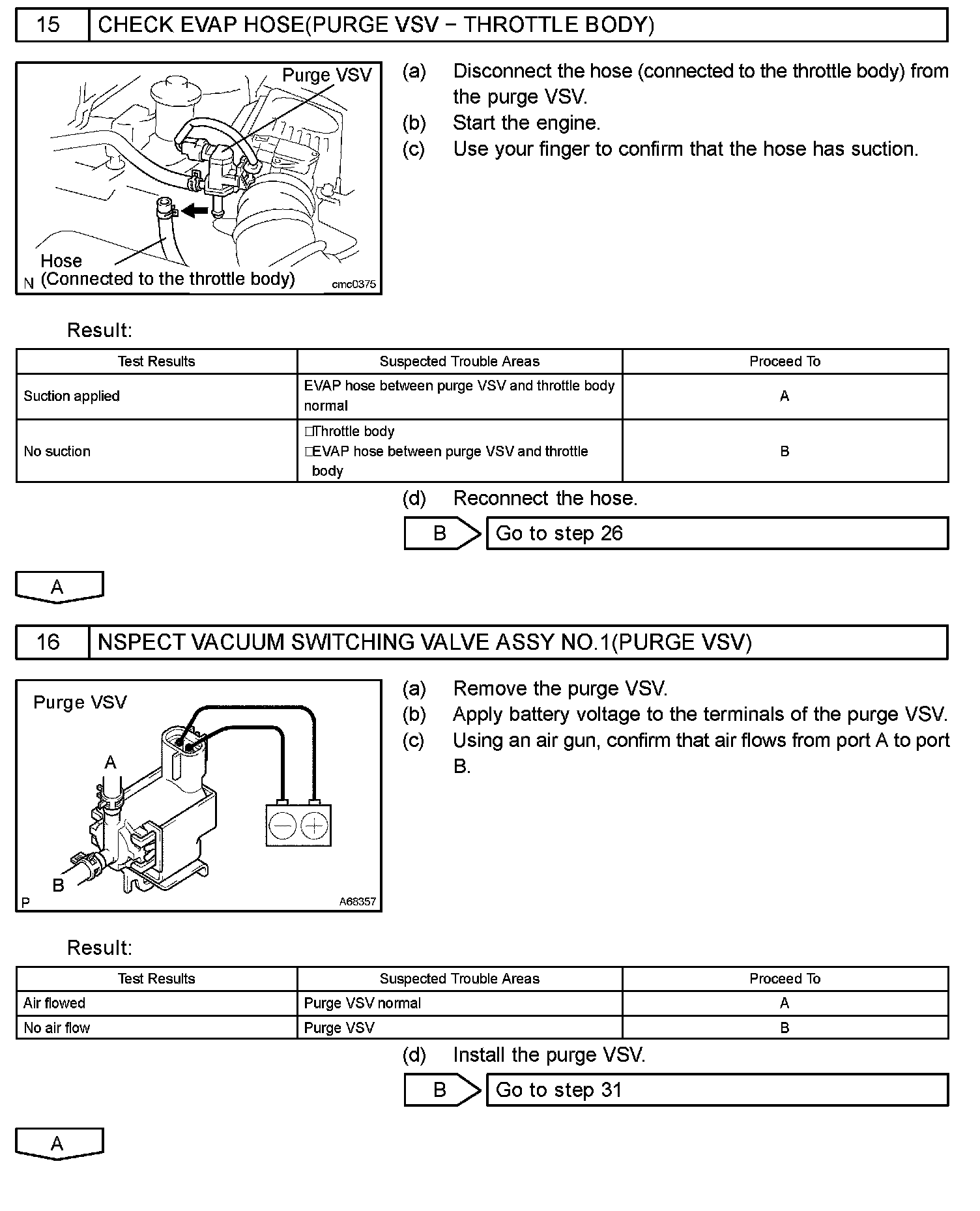 15 CHECK EVAP HOSE(PURGE VSV − THROTTLE BODY)

Purge VSV

Hose (Connected to the throttle body)

N cmc0375

(a) Disconnect the hose (connected to the throttle body) from the purge VSV.
(b) Start the engine.
(c) Use your finger to confirm that the hose has suction.

Result:

| Test Results | Suspected Trouble Areas | Proceed To |
|---|---|---|
| Suction applied | EVAP hose between purge VSV and throttle body normal | A |
| No suction | □Throttle body □EVAP hose between purge VSV and throttle body | B |

(d) Reconnect the hose.

B Go to step 26

A

16 NSPECT VACUUM SWITCHING VALVE ASSY NO.1(PURGE VSV)

Purge VSV

A

B

P A68357

(a) Remove the purge VSV.
(b) Apply battery voltage to the terminals of the purge VSV.
(c) Using an air gun, confirm that air flows from port A to port B.

Result:

| Test Results | Suspected Trouble Areas | Proceed To |
|---|---|---|
| Air flowed | Purge VSV normal | A |
| No air flow | Purge VSV | B |

(d) Install the purge VSV.

B Go to step 31

A