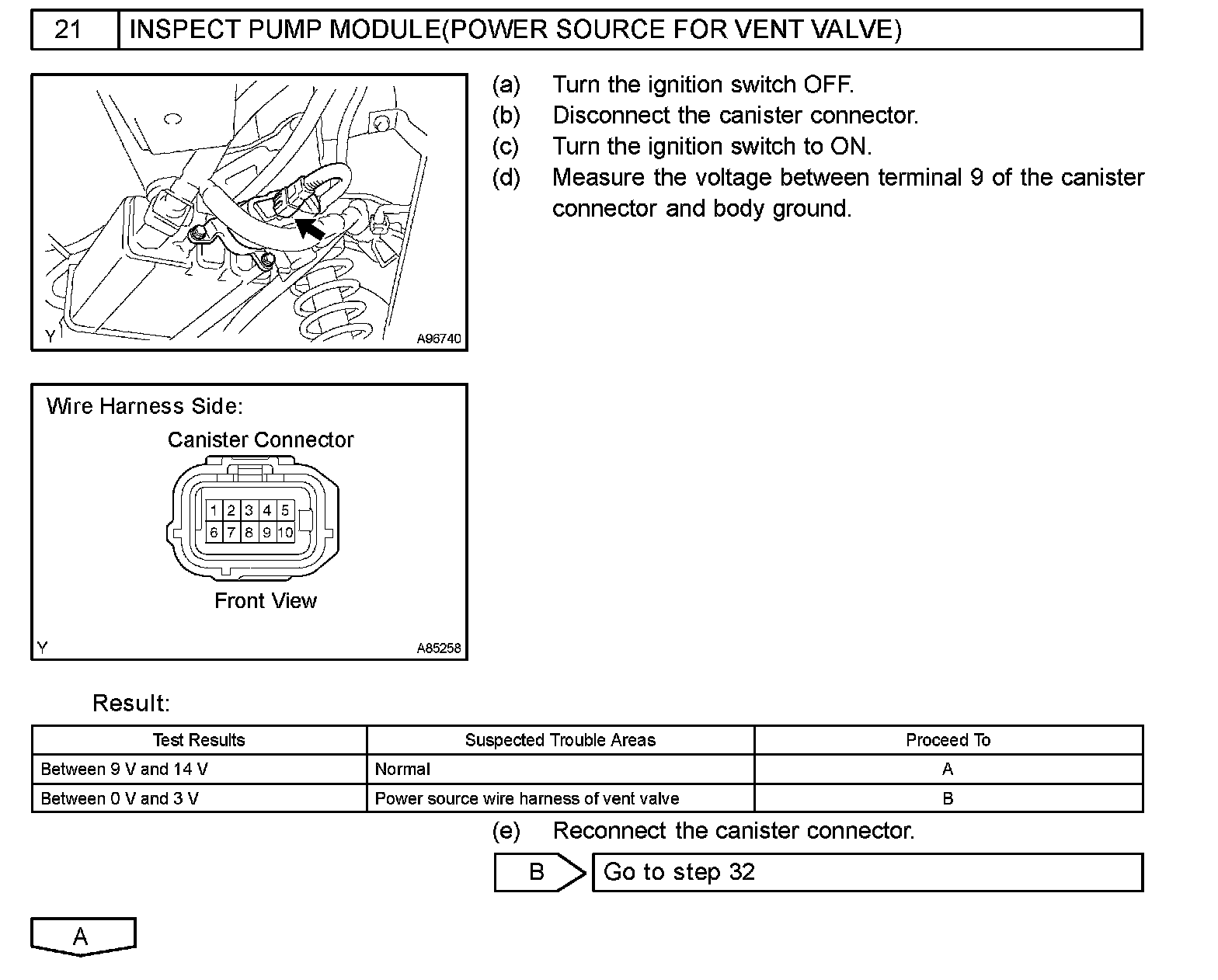 21 INSPECT PUMP MODULE(POWER SOURCE FOR VENT VALVE)

Y A96740

(a) Turn the ignition switch OFF.
(b) Disconnect the canister connector.
(c) Turn the ignition switch to ON.
(d) Measure the voltage between terminal 9 of the canister connector and body ground.

Wire Harness Side:
Canister Connector
1 2 3 4 5
6 7 8 9 10
Front View
Y A85258

Result:

| Test Results | Suspected Trouble Areas | Proceed To |
|---|---|---|
| Between 9 V and 14 V | Normal | A |
| Between 0 V and 3 V | Power source wire harness of vent valve | B |

(e) Reconnect the canister connector.

B Go to step 32

A