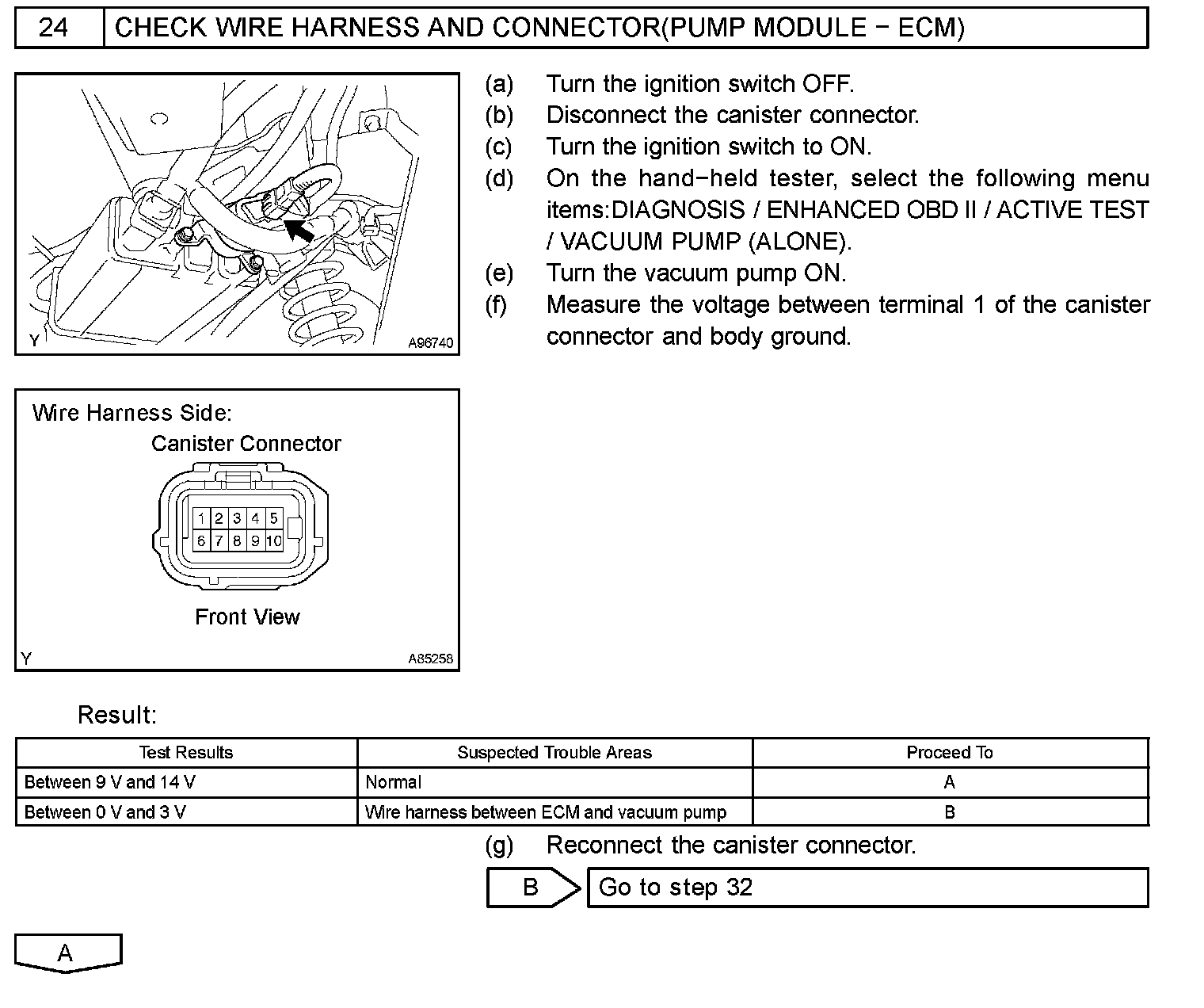 24 CHECK WIRE HARNESS AND CONNECTOR(PUMP MODULE − ECM)

Y A96740

(a) Turn the ignition switch OFF.
(b) Disconnect the canister connector.
(c) Turn the ignition switch to ON.
(d) On the hand−held tester, select the following menu items:DIAGNOSIS / ENHANCED OBD II / ACTIVE TEST / VACUUM PUMP (ALONE).
(e) Turn the vacuum pump ON.
(f) Measure the voltage between terminal 1 of the canister connector and body ground.

Wire Harness Side:
Canister Connector
1 2 3 4 5
6 7 8 9 10
Front View
Y A85258

Result:

| Test Results | Suspected Trouble Areas | Proceed To |
|---|---|---|
| Between 9 V and 14 V | Normal | A |
| Between 0 V and 3 V | Wire harness between ECM and vacuum pump | B |

(g) Reconnect the canister connector.

B Go to step 32

A