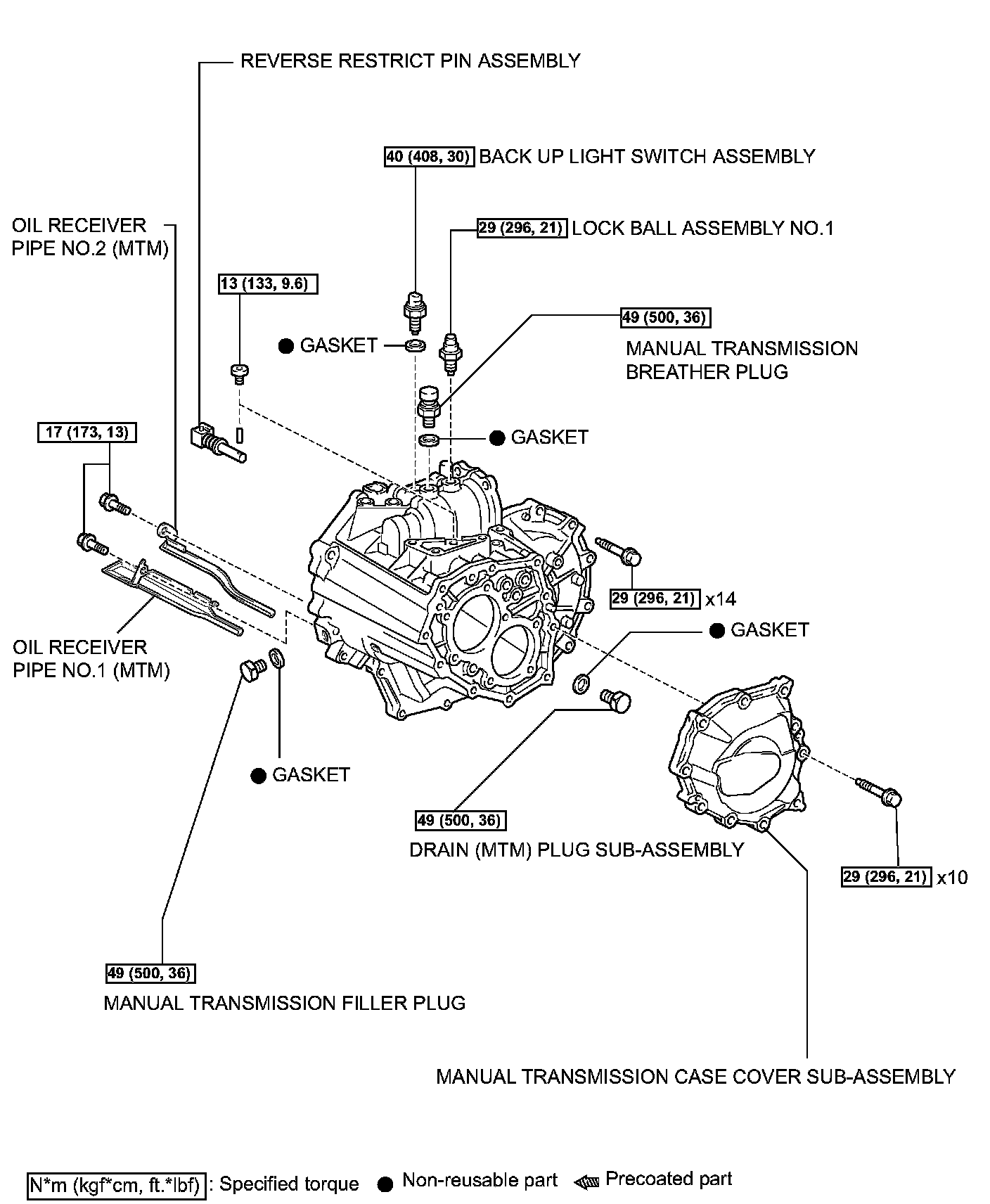 REVERSE RESTRICT PIN ASSEMBLY

40 (408, 30) BACK UP LIGHT SWITCH ASSEMBLY

OIL RECEIVER PIPE NO.2 (MTM)

29 (296, 21) LOCK BALL ASSEMBLY NO.1

13 (133, 9.6)

49 (500, 36)

● GASKET

MANUAL TRANSMISSION BREATHER PLUG

17 (173, 13)

● GASKET

29 (296, 21) x14

● GASKET

OIL RECEIVER PIPE NO.1 (MTM)

● GASKET

49 (500, 36)

DRAIN (MTM) PLUG SUB-ASSEMBLY

29 (296, 21) x10

49 (500, 36)

MANUAL TRANSMISSION FILLER PLUG

MANUAL TRANSMISSION CASE COVER SUB-ASSEMBLY

N*m (kgf*cm, ft.*lbf) : Specified torque ● Non-reusable part Precoated part