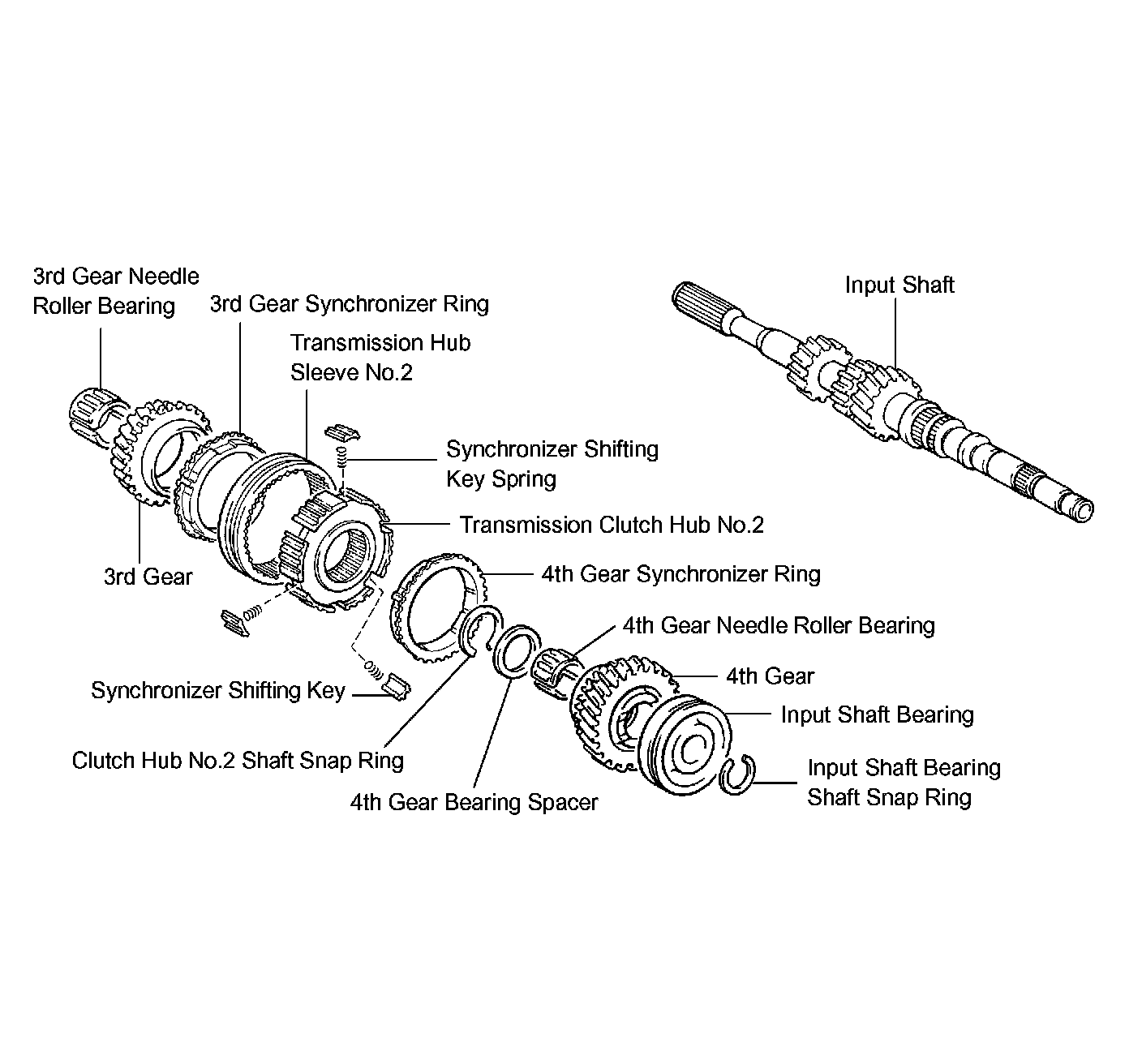 3rd Gear Needle Roller Bearing

3rd Gear Synchronizer Ring

Transmission Hub Sleeve No.2

Input Shaft

Synchronizer Shifting Key Spring

Transmission Clutch Hub No.2

3rd Gear

4th Gear Synchronizer Ring

4th Gear Needle Roller Bearing

4th Gear

Synchronizer Shifting Key

Input Shaft Bearing

Clutch Hub No.2 Shaft Snap Ring

Input Shaft Bearing Shaft Snap Ring

4th Gear Bearing Spacer