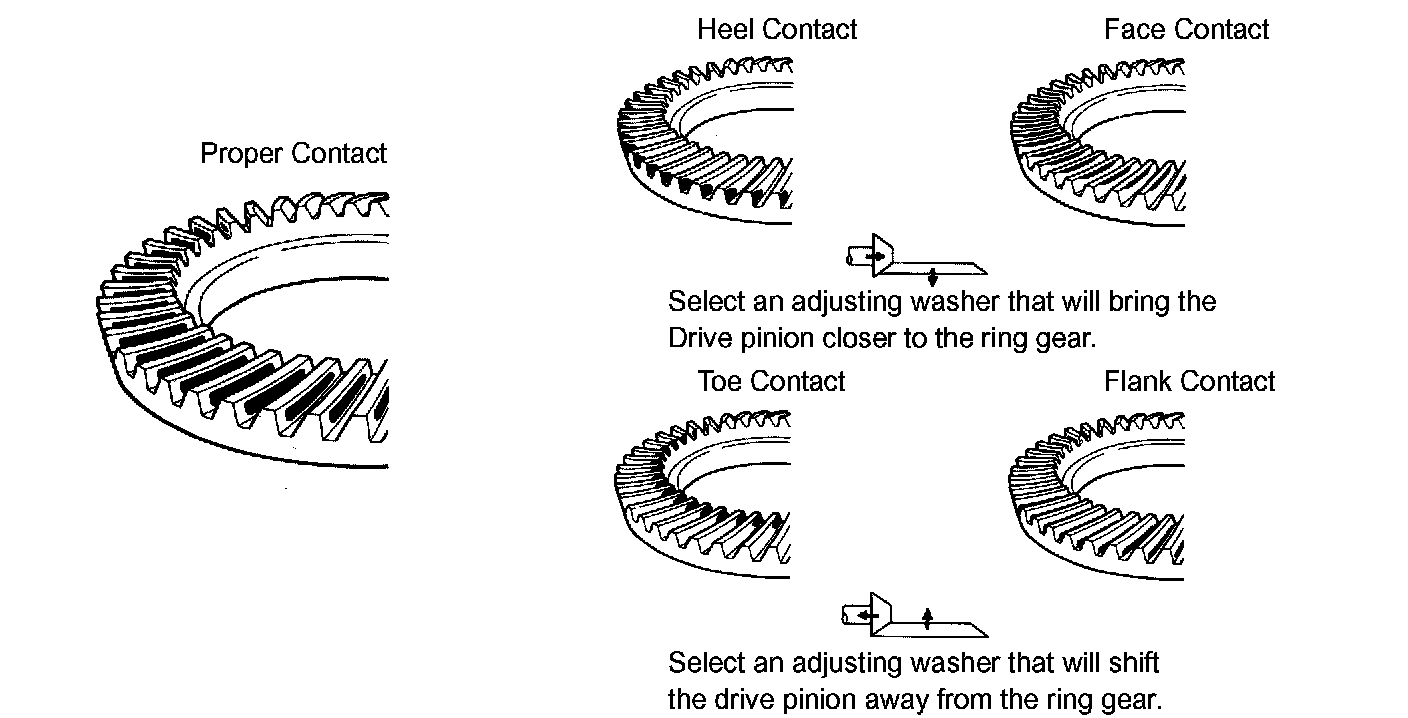 Proper Contact

Heel Contact

Face Contact

Select an adjusting washer that will bring the Drive pinion closer to the ring gear.

Toe Contact

Flank Contact

Select an adjusting washer that will shift the drive pinion away from the ring gear.