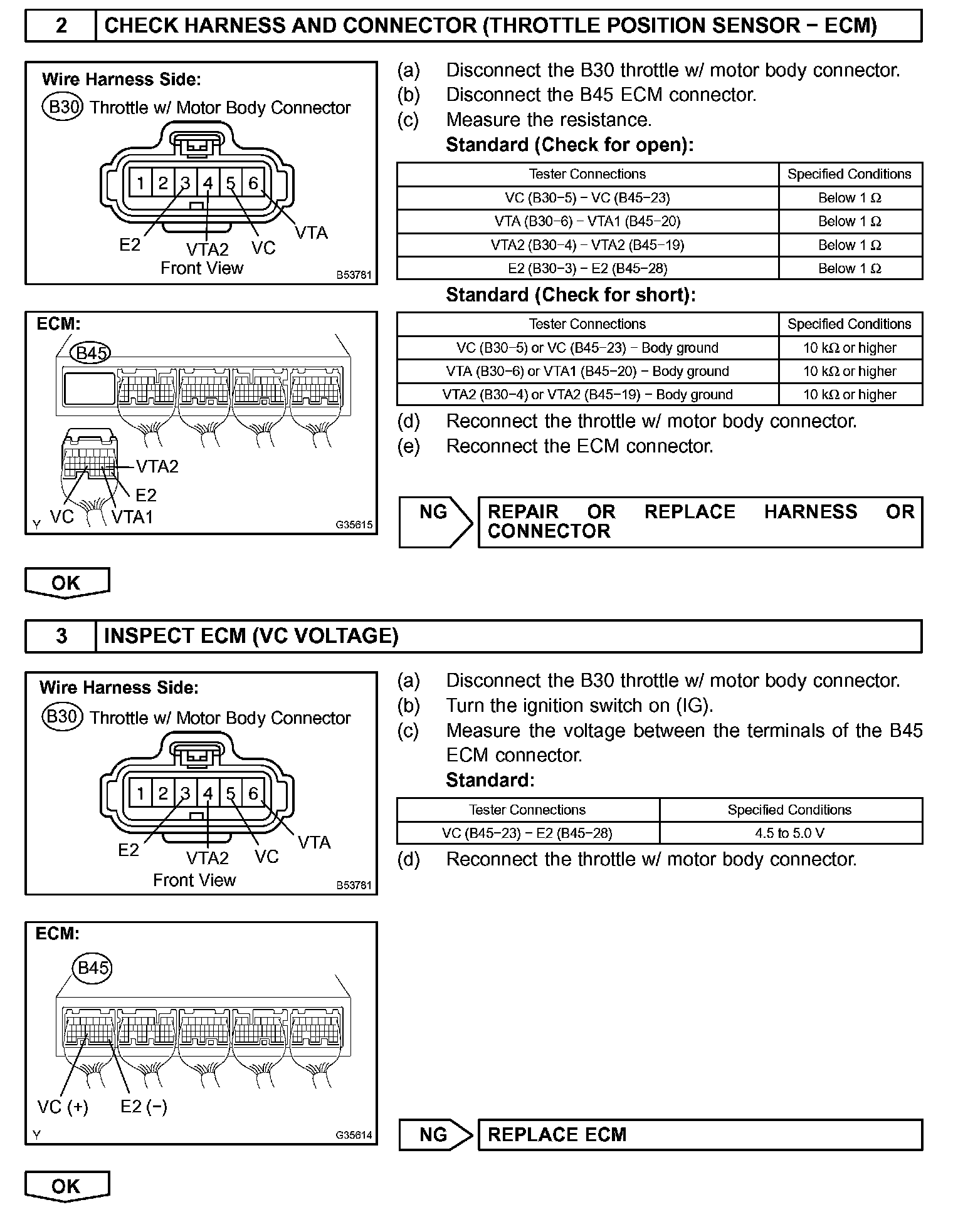 2 CHECK HARNESS AND CONNECTOR (THROTTLE POSITION SENSOR − ECM)

Wire Harness Side:
B30 Throttle w/ Motor Body Connector
1 2 3 4 5 6
E2 VTA2 VC VTA
Front View
B53781

ECM:
B45
VTA2
E2
VC VTA1
Y G35615

(a) Disconnect the B30 throttle w/ motor body connector.
(b) Disconnect the B45 ECM connector.
(c) Measure the resistance.
Standard (Check for open):

| Tester Connections | Specified Conditions |
|---|---|
| VC (B30−5) − VC (B45−23) | Below 1 Ω |
| VTA (B30−6) − VTA1 (B45−20) | Below 1 Ω |
| VTA2 (B30−4) − VTA2 (B45−19) | Below 1 Ω |
| E2 (B30−3) − E2 (B45−28) | Below 1 Ω |

Standard (Check for short):

| Tester Connections | Specified Conditions |
|---|---|
| VC (B30−5) or VC (B45−23) − Body ground | 10 kΩ or higher |
| VTA (B30−6) or VTA1 (B45−20) − Body ground | 10 kΩ or higher |
| VTA2 (B30−4) or VTA2 (B45−19) − Body ground | 10 kΩ or higher |

(d) Reconnect the throttle w/ motor body connector.
(e) Reconnect the ECM connector.

NG REPAIR OR REPLACE HARNESS OR CONNECTOR

OK

3 INSPECT ECM (VC VOLTAGE)

Wire Harness Side:
B30 Throttle w/ Motor Body Connector
1 2 3 4 5 6
E2 VTA2 VC VTA
Front View
B53781

ECM:
B45
VC (+) E2 (−)
Y G35614

(a) Disconnect the B30 throttle w/ motor body connector.
(b) Turn the ignition switch on (IG).
(c) Measure the voltage between the terminals of the B45 ECM connector.
Standard:

| Tester Connections | Specified Conditions |
|---|---|
| VC (B45−23) − E2 (B45−28) | 4.5 to 5.0 V |

(d) Reconnect the throttle w/ motor body connector.

NG REPLACE ECM

OK