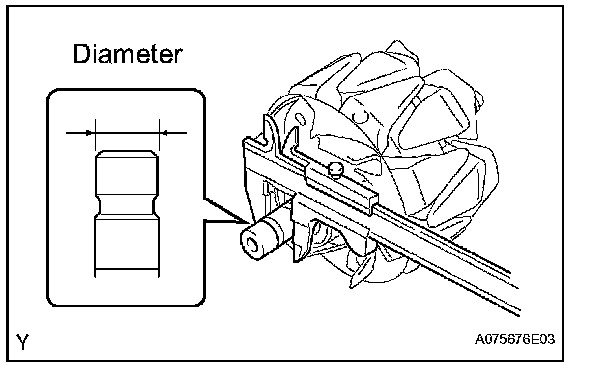 Diameter

Y

A075676E03