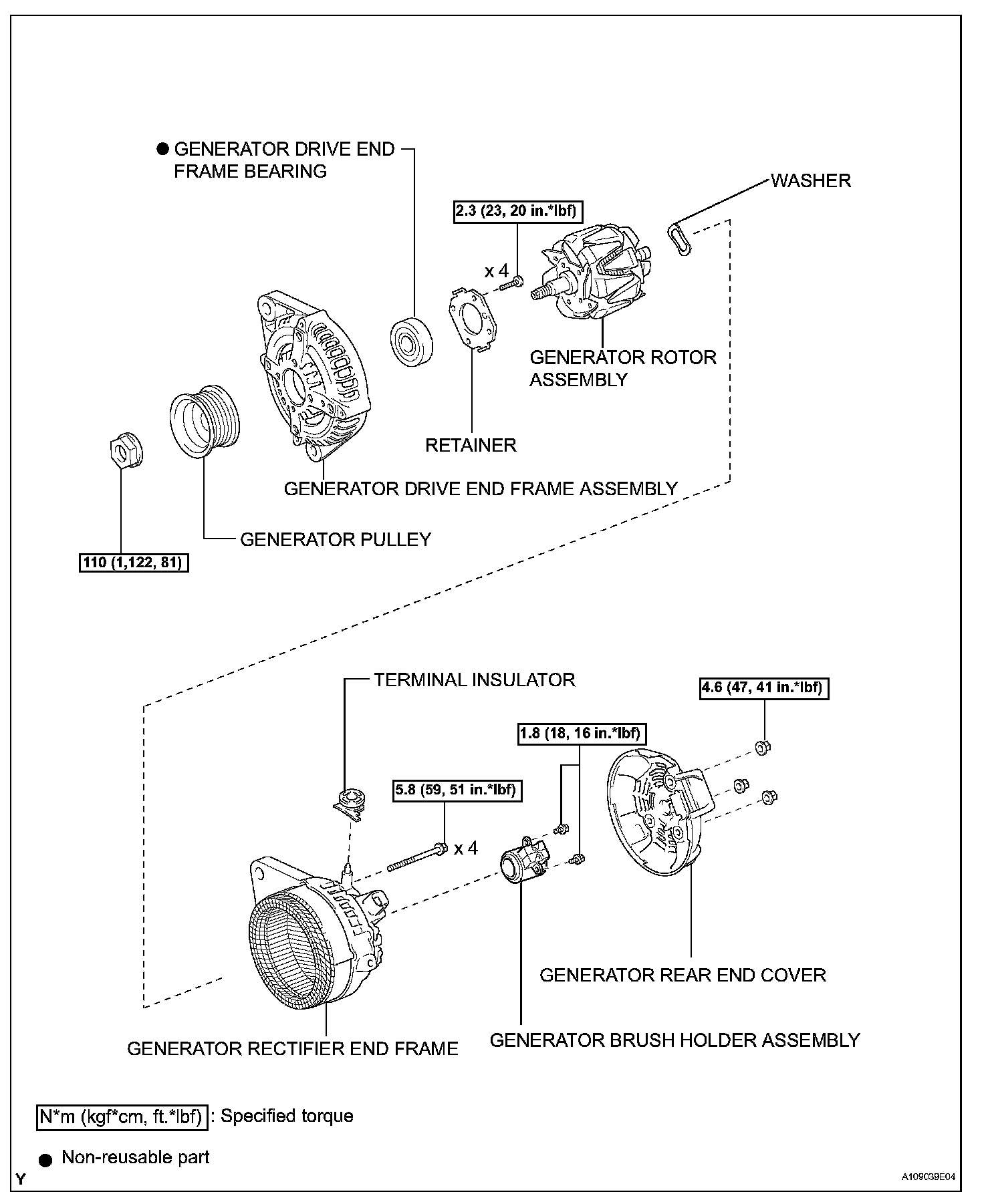 ● GENERATOR DRIVE END FRAME BEARING

WASHER

2.3 (23, 20 in.*lbf)

x 4

GENERATOR ROTOR ASSEMBLY

RETAINER

GENERATOR DRIVE END FRAME ASSEMBLY

GENERATOR PULLEY

110 (1,122, 81)

TERMINAL INSULATOR

4.6 (47, 41 in.*lbf)

1.8 (18, 16 in.*lbf)

5.8 (59, 51 in.*lbf)

x 4

GENERATOR REAR END COVER

GENERATOR BRUSH HOLDER ASSEMBLY

GENERATOR RECTIFIER END FRAME

N*m (kgf*cm, ft.*lbf) : Specified torque

● Non-reusable part

Y

A109039E04