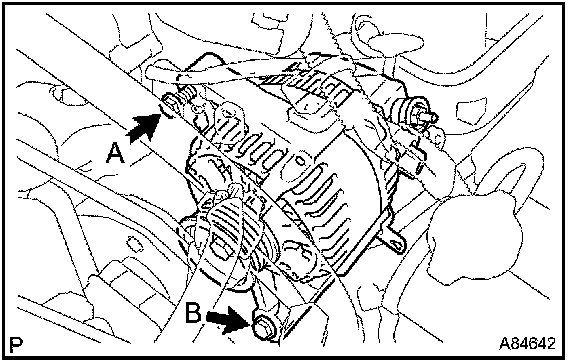 A

B

P

A84642