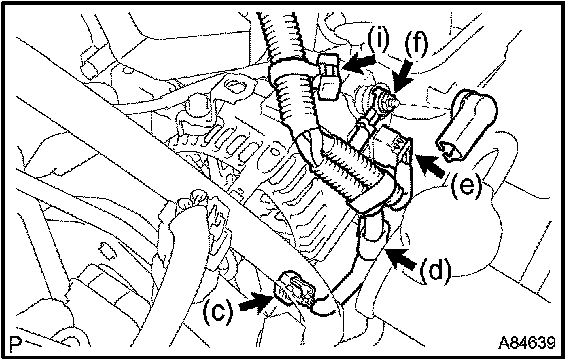 (i)
(f)
(e)
(d)
(c)
P
A84639