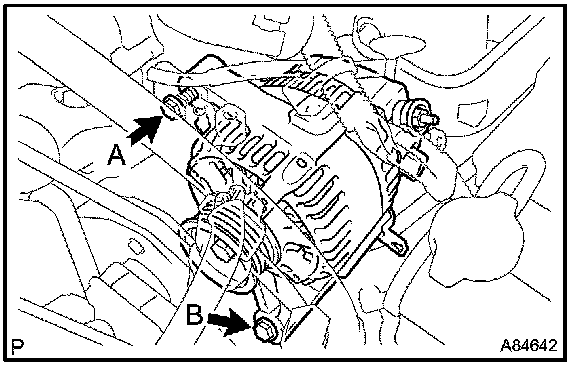 A
B
P
A84642