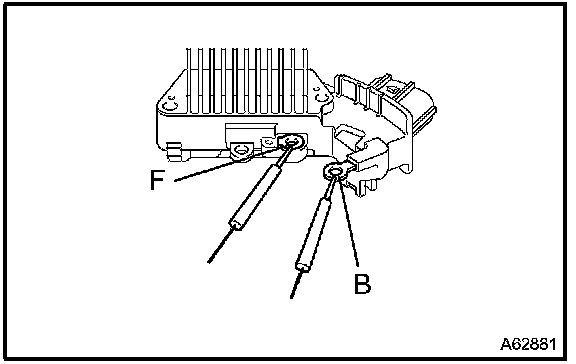 F

B

A62881