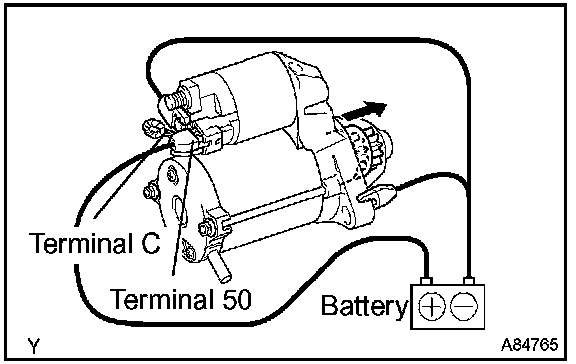 Terminal C

Terminal 50

Battery

Y

A84765