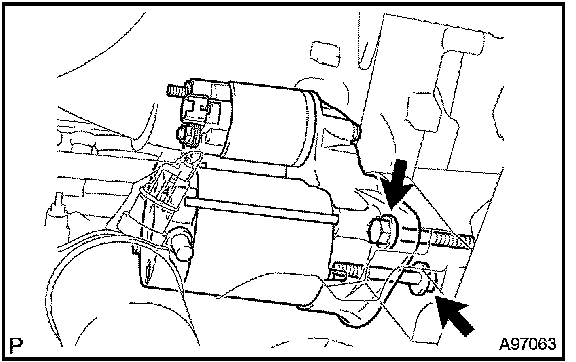 P

A97063