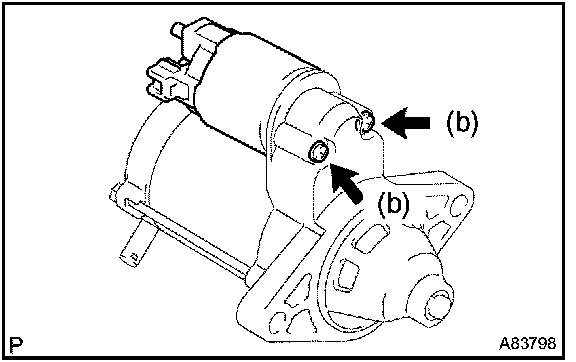 (b)
(b)
P
A83798