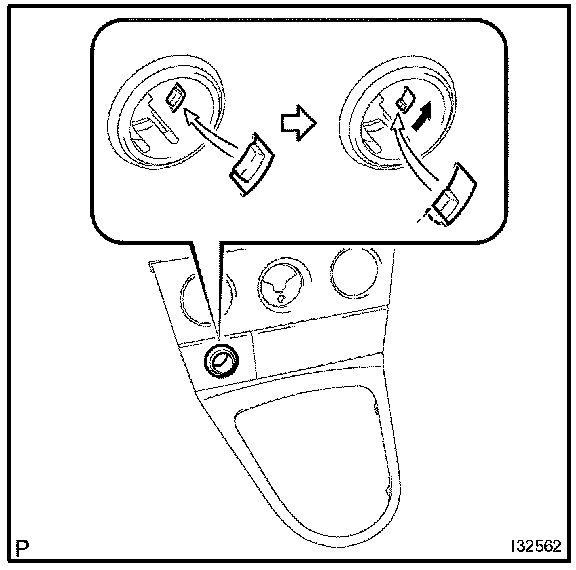 P

I32562