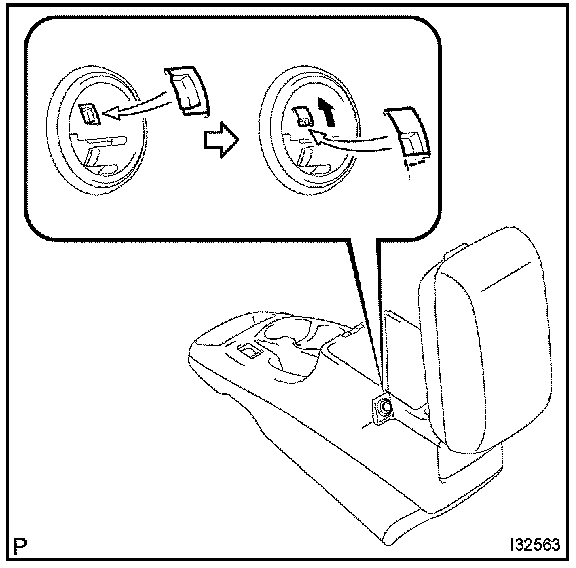 P

I32563