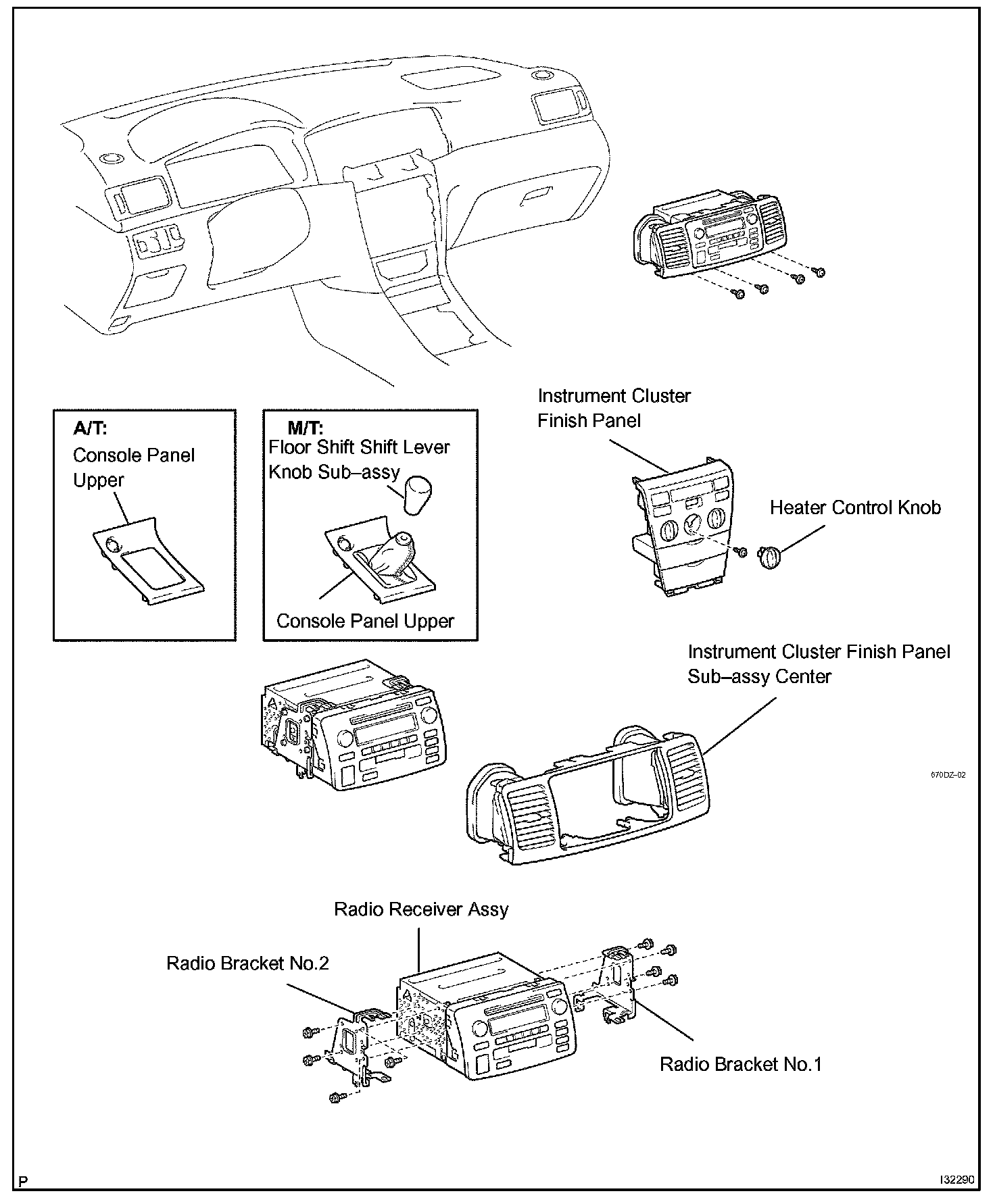 A/T:
Console Panel Upper

M/T:
Floor Shift Shift Lever Knob Sub–assy

Console Panel Upper

Instrument Cluster Finish Panel

Heater Control Knob

Instrument Cluster Finish Panel Sub–assy Center

670DZ–02

Radio Receiver Assy

Radio Bracket No.2

Radio Bracket No.1

P

I32290