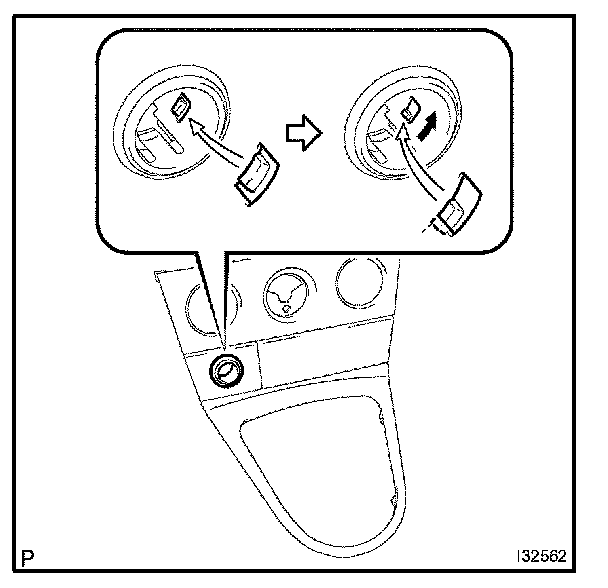 P

I32562