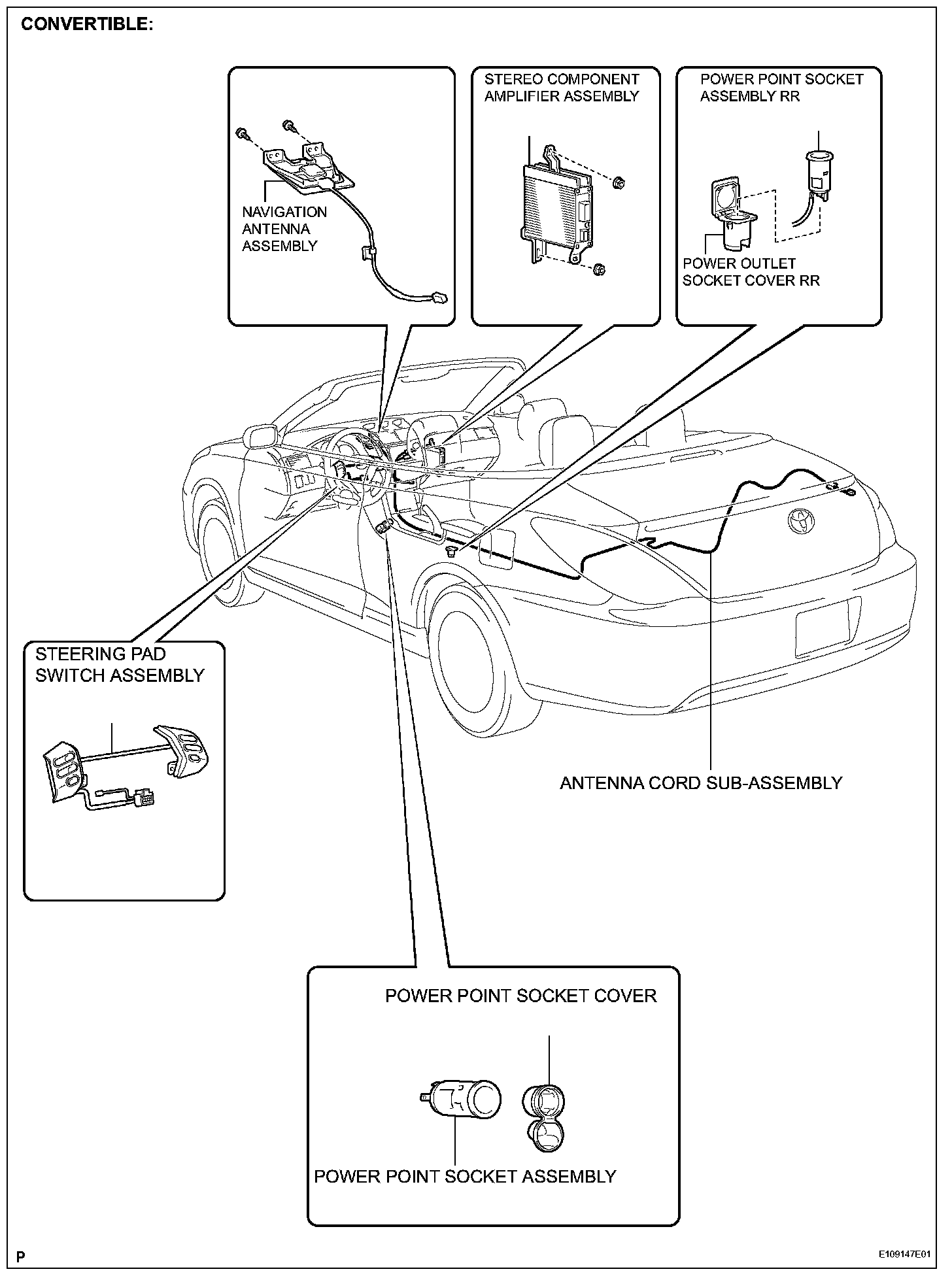 CONVERTIBLE:

NAVIGATION ANTENNA ASSEMBLY

STEREO COMPONENT AMPLIFIER ASSEMBLY

POWER POINT SOCKET ASSEMBLY RR

POWER OUTLET SOCKET COVER RR

STEERING PAD SWITCH ASSEMBLY

ANTENNA CORD SUB-ASSEMBLY

POWER POINT SOCKET COVER

POWER POINT SOCKET ASSEMBLY

P

E109147E01