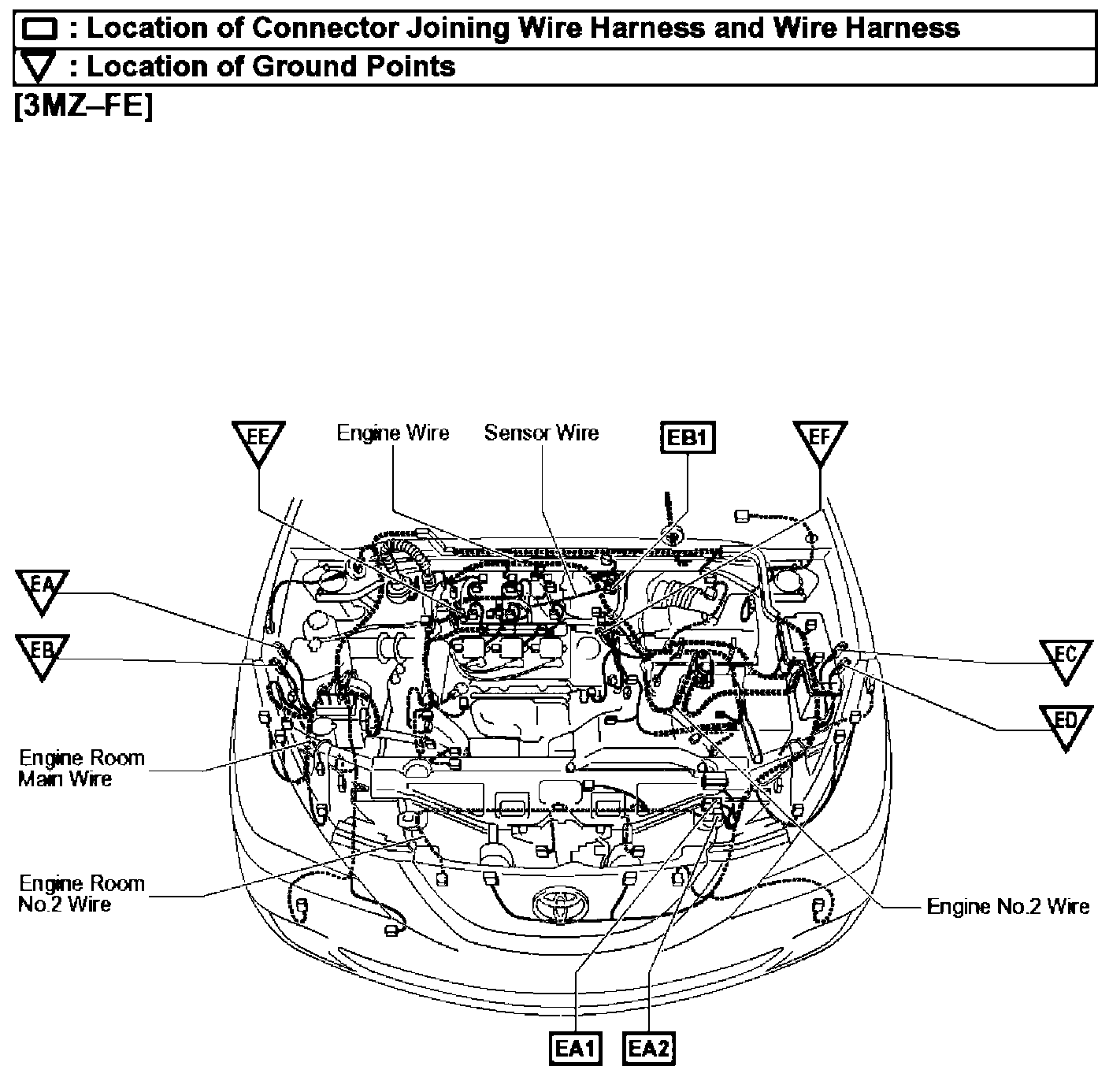 : Location of Connector Joining Wire Harness and Wire Harness
: Location of Ground Points
[3MZ–FE]

EE
Engine Wire
Sensor Wire
EB1
EF
EA
EB
EC
ED
Engine Room Main Wire
Engine Room No.2 Wire
Engine No.2 Wire
EA1
EA2