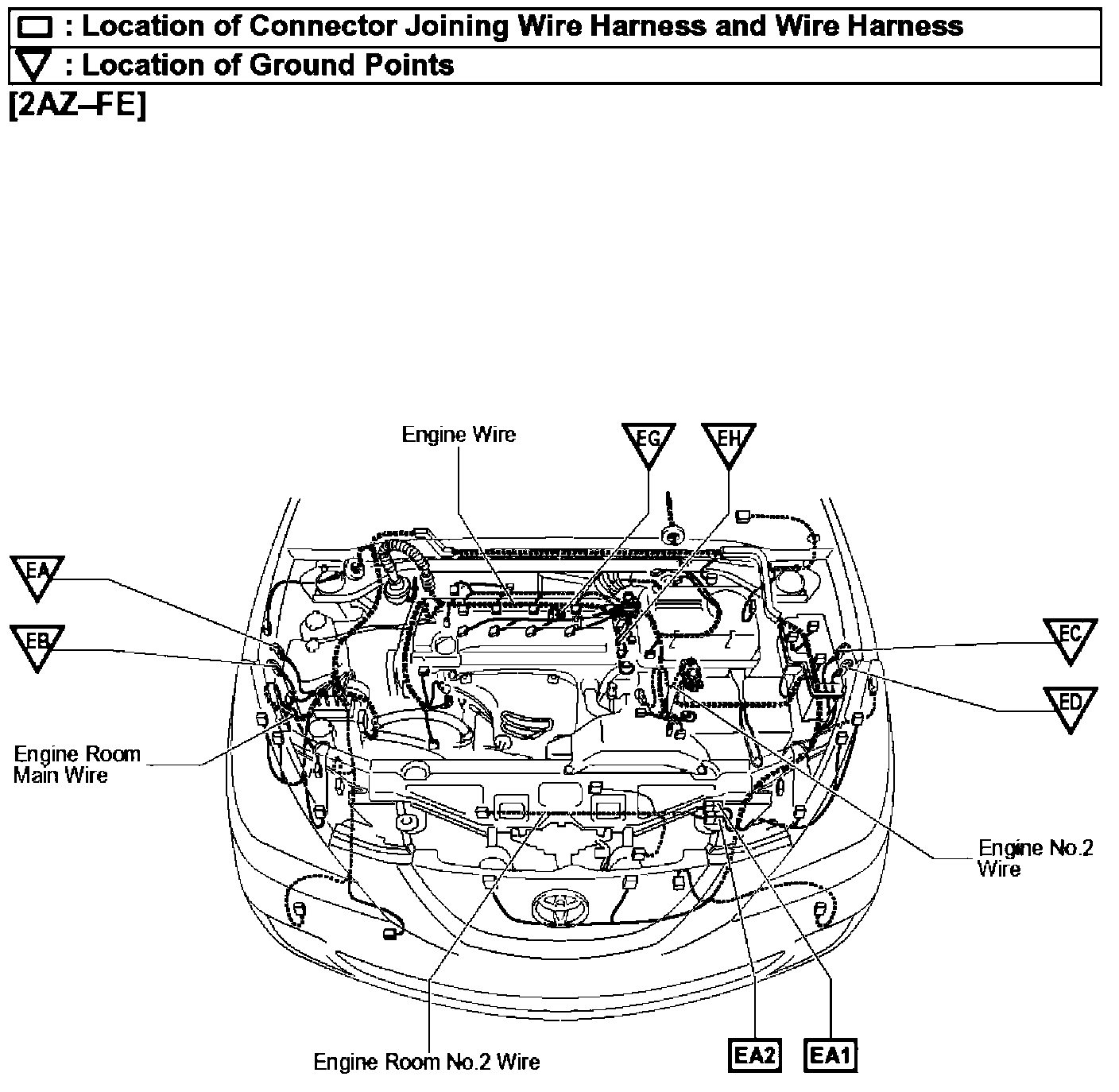 : Location of Connector Joining Wire Harness and Wire Harness
: Location of Ground Points
[2AZ–FE]

Engine Wire
EG
EH
EA
EB
EC
ED
Engine Room Main Wire
Engine No.2 Wire
Engine Room No.2 Wire
EA2
EA1