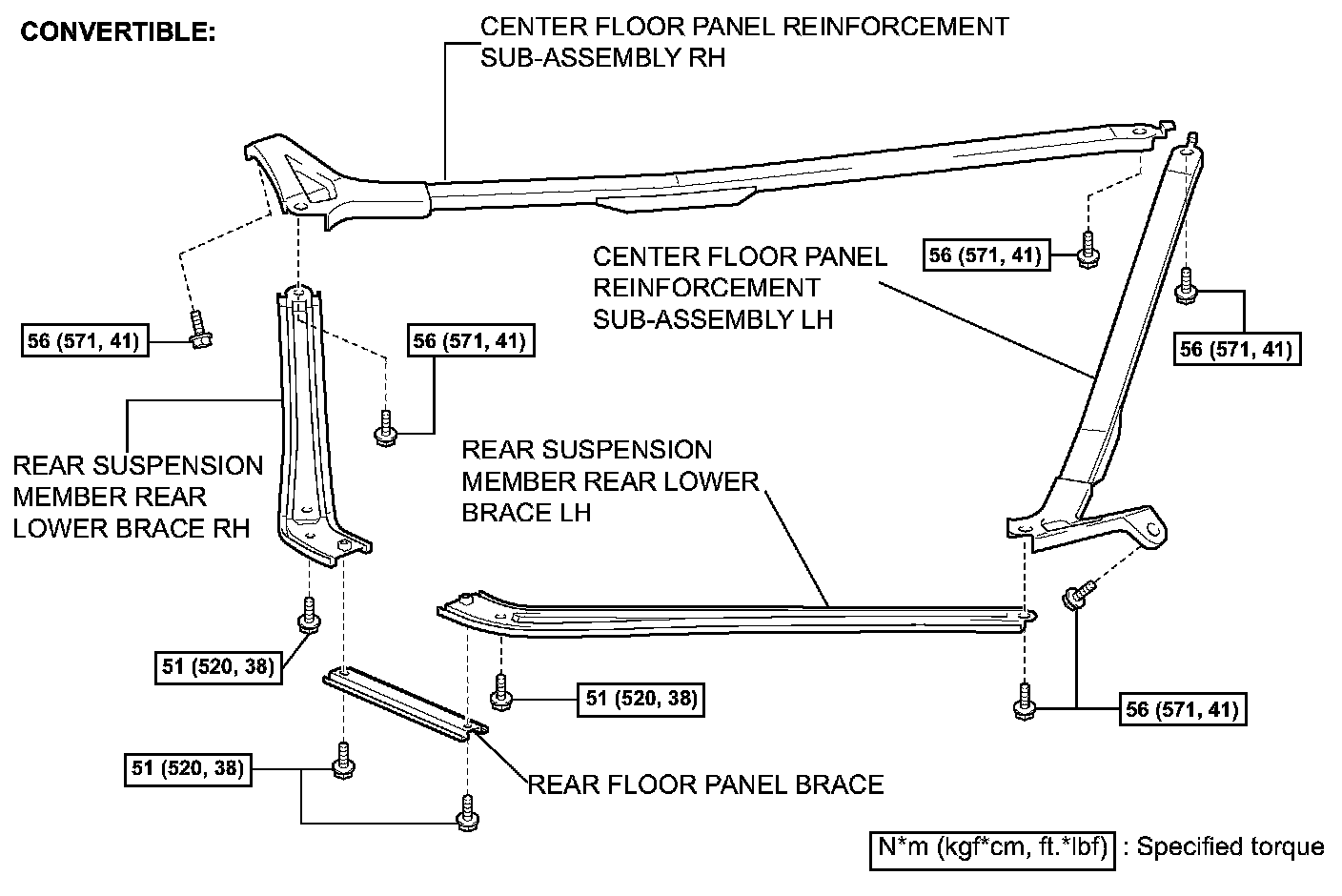 CONVERTIBLE:

CENTER FLOOR PANEL REINFORCEMENT SUB-ASSEMBLY RH

56 (571, 41)

CENTER FLOOR PANEL REINFORCEMENT SUB-ASSEMBLY LH

56 (571, 41)

56 (571, 41)

56 (571, 41)

REAR SUSPENSION MEMBER REAR LOWER BRACE RH

REAR SUSPENSION MEMBER REAR LOWER BRACE LH

51 (520, 38)

51 (520, 38)

56 (571, 41)

51 (520, 38)

REAR FLOOR PANEL BRACE

N*m (kgf*cm, ft.*lbf) : Specified torque