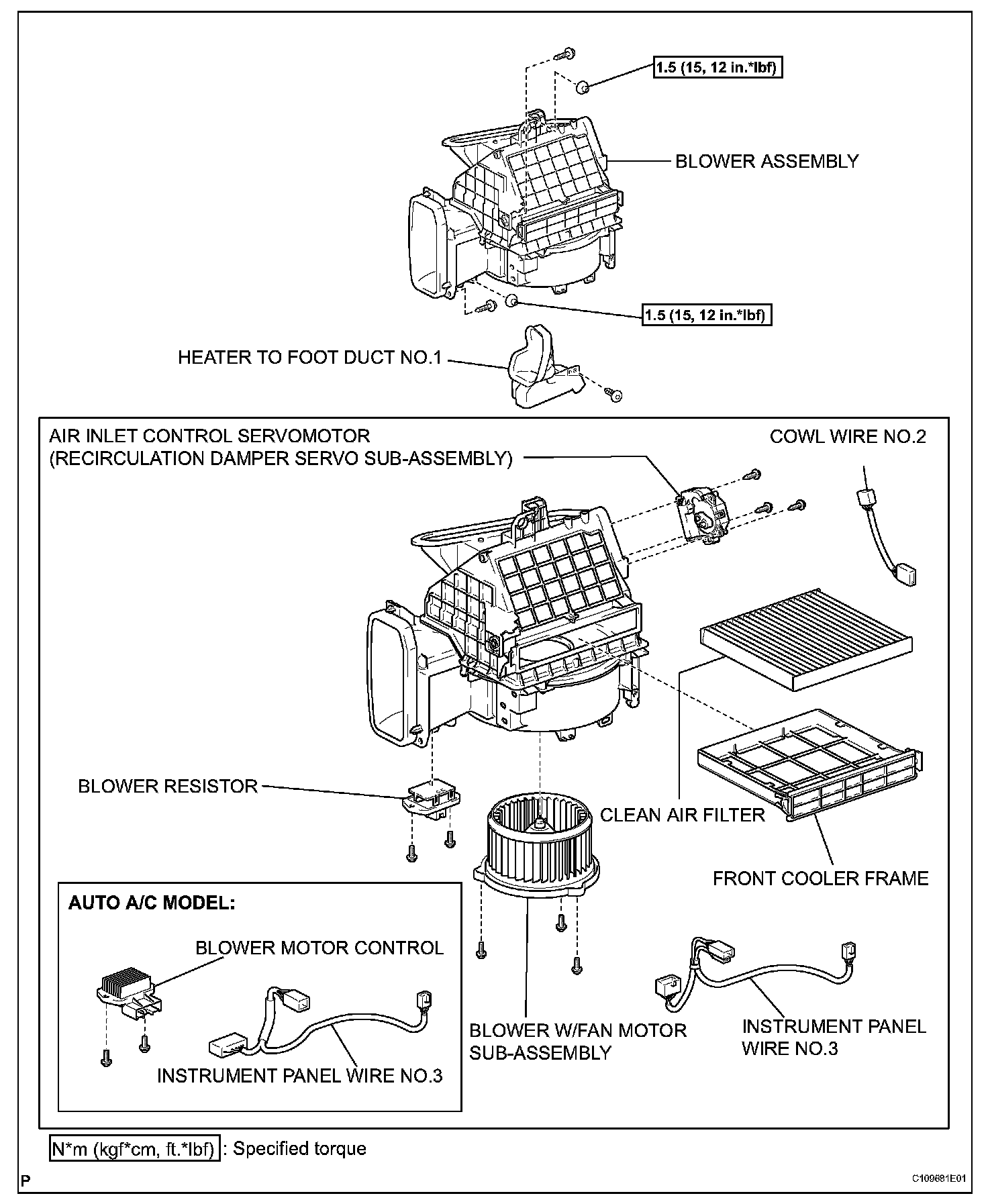 1.5 (15, 12 in.*lbf)

BLOWER ASSEMBLY

1.5 (15, 12 in.*lbf)

HEATER TO FOOT DUCT NO.1

AIR INLET CONTROL SERVOMOTOR (RECIRCULATION DAMPER SERVO SUB-ASSEMBLY)

COWL WIRE NO.2

BLOWER RESISTOR

CLEAN AIR FILTER

FRONT COOLER FRAME

AUTO A/C MODEL:

BLOWER MOTOR CONTROL

INSTRUMENT PANEL WIRE NO.3

BLOWER W/FAN MOTOR SUB-ASSEMBLY

INSTRUMENT PANEL WIRE NO.3

N*m (kgf*cm, ft.*lbf) : Specified torque

P

C109681E01