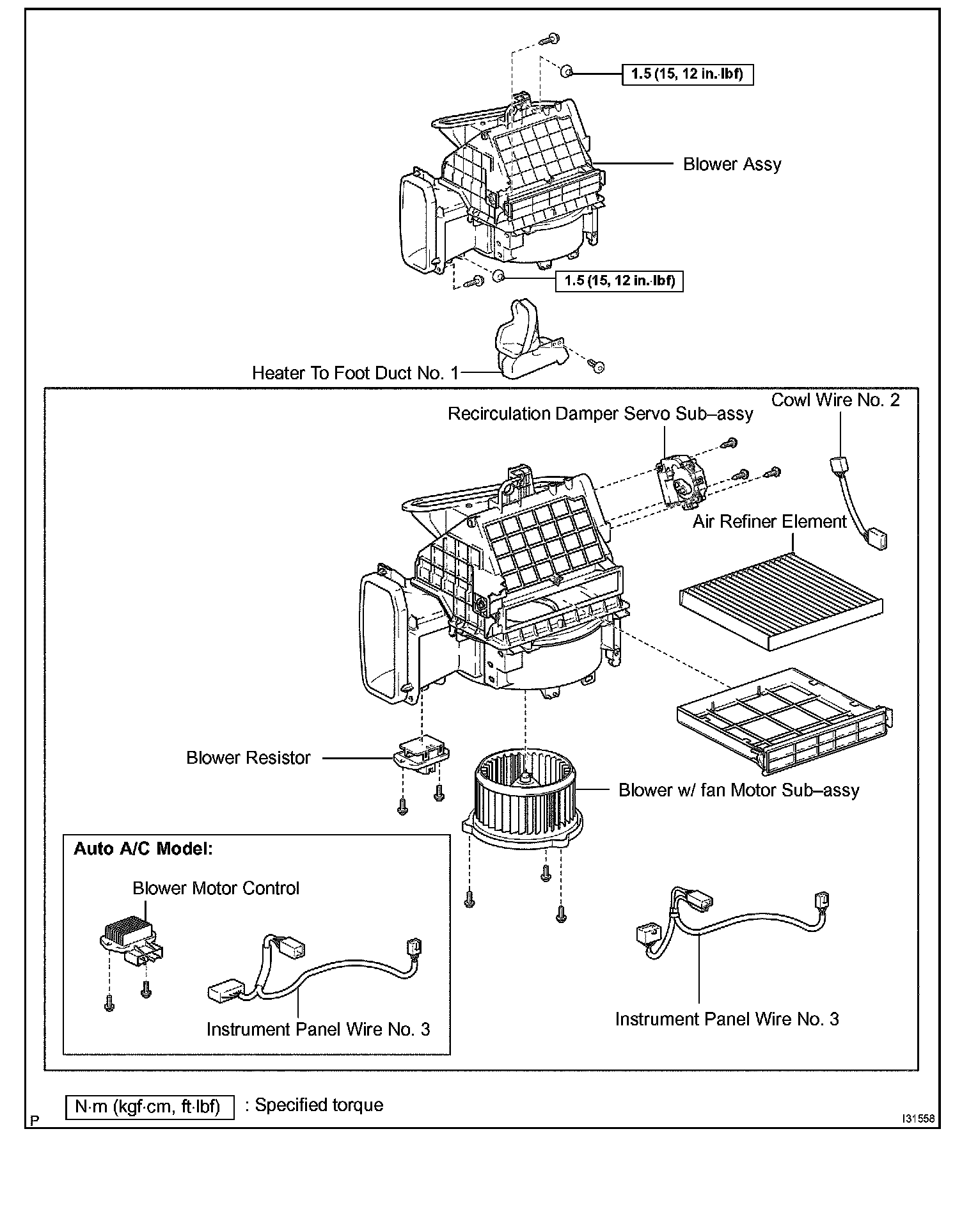 1.5 (15, 12 in.·lbf)

Blower Assy

1.5 (15, 12 in.·lbf)

Heater To Foot Duct No. 1

Recirculation Damper Servo Sub–assy

Cowl Wire No. 2

Air Refiner Element

Blower Resistor

Blower w/ fan Motor Sub–assy

Auto A/C Model:

Blower Motor Control

Instrument Panel Wire No. 3

Instrument Panel Wire No. 3

N·m (kgf·cm, ft·lbf) : Specified torque

P

I31558