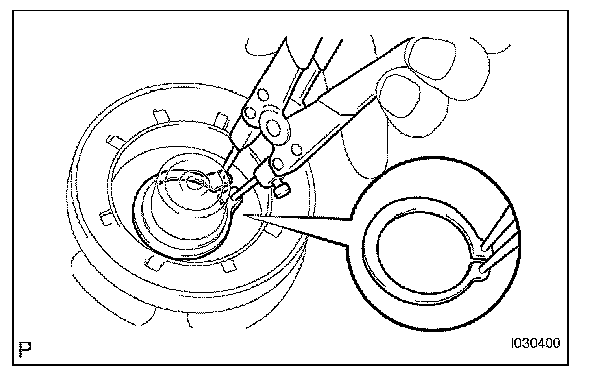 P

I030400