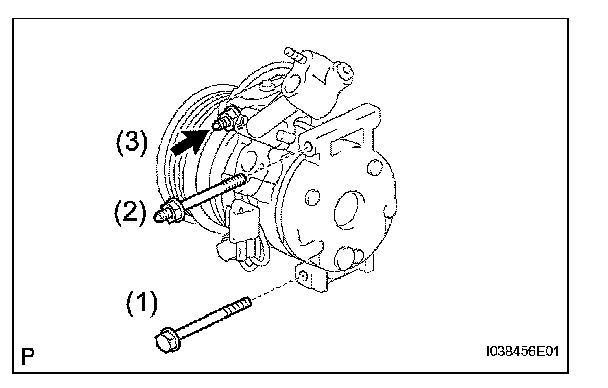 (3)
(2)
(1)
P
I038456E01