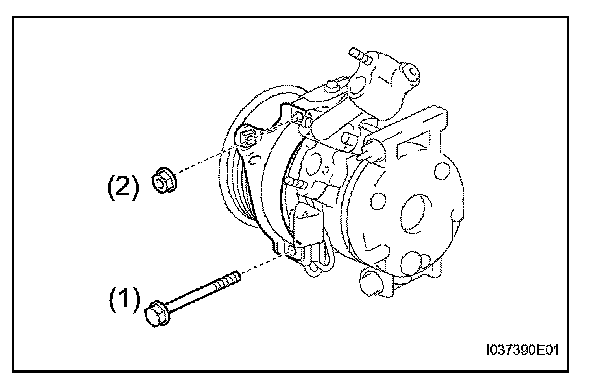 (2)

(1)

I037390E01