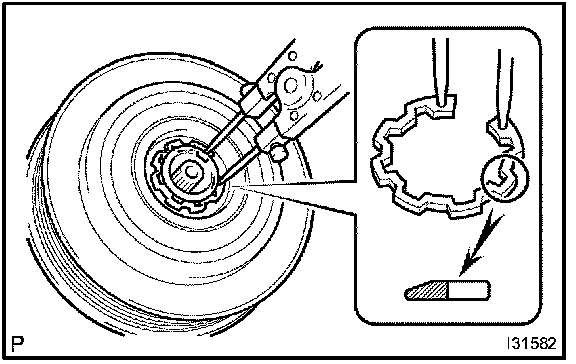 P

I31582