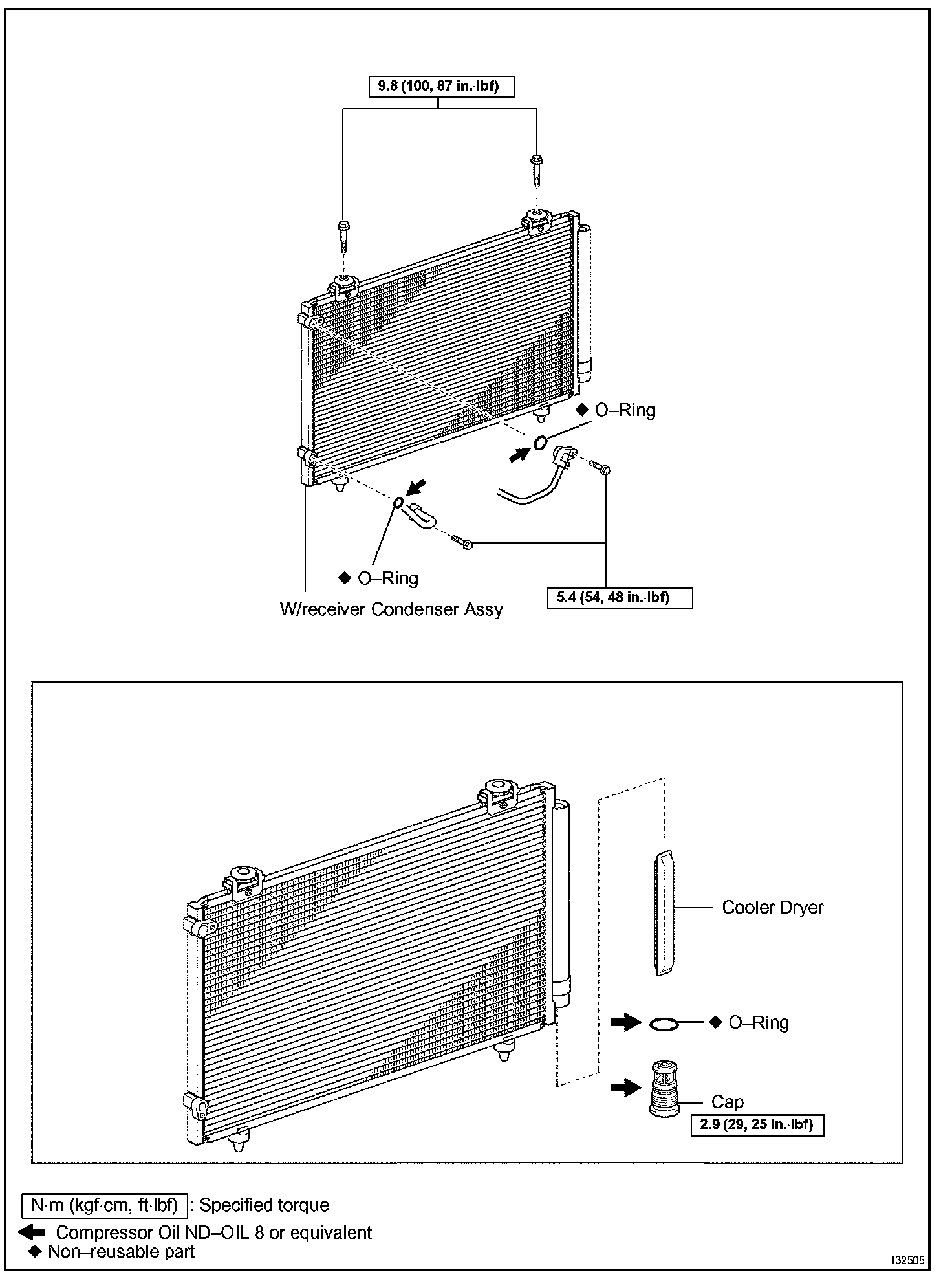 9.8 (100, 87 in.·lbf)

◆ O–Ring

◆ O–Ring

W/receiver Condenser Assy

5.4 (54, 48 in.·lbf)

Cooler Dryer

◆ O–Ring

Cap

2.9 (29, 25 in.·lbf)

N·m (kgf·cm, ft·lbf) : Specified torque

Compressor Oil ND–OIL 8 or equivalent

◆ Non–reusable part

I32505