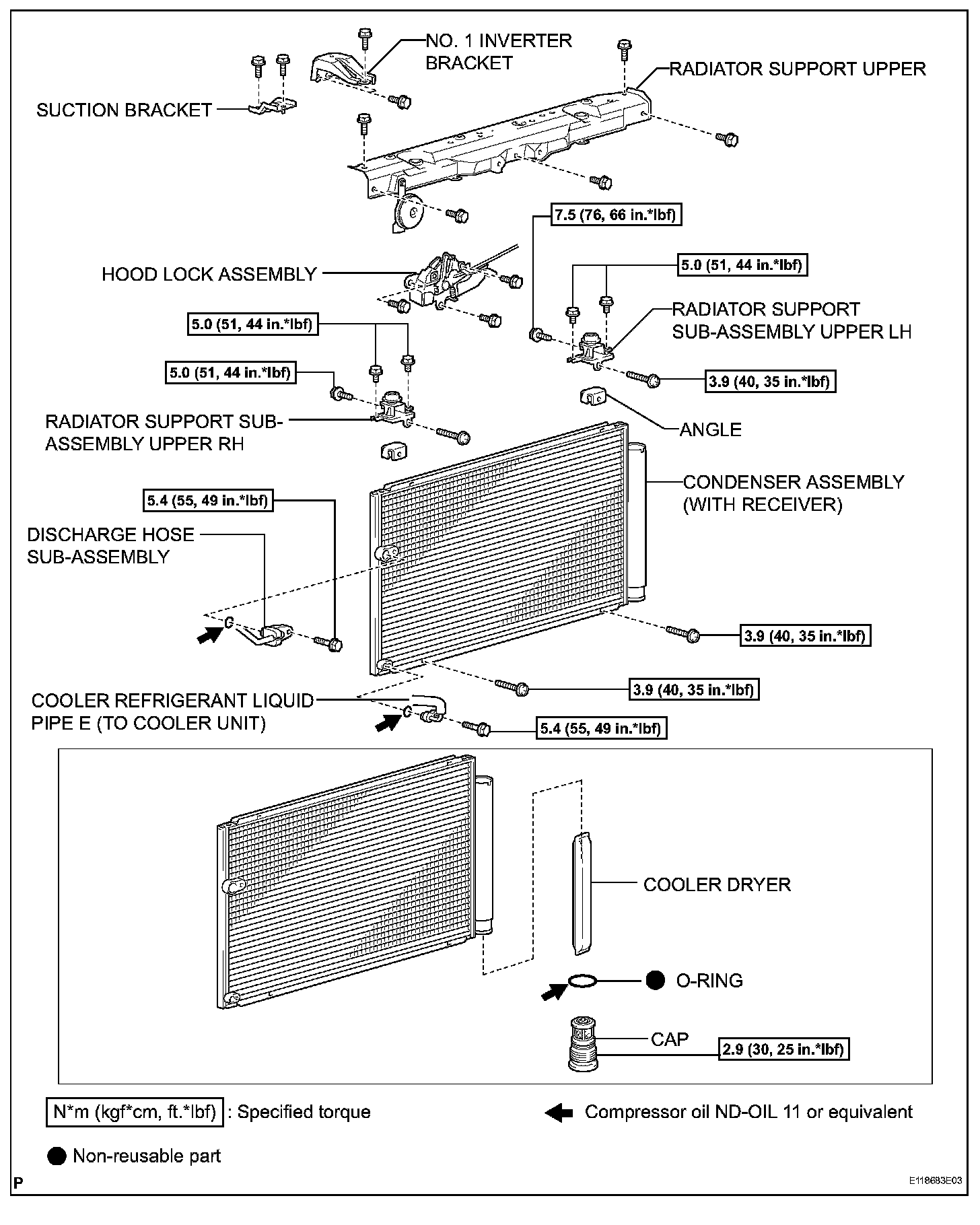 NO. 1 INVERTER BRACKET

RADIATOR SUPPORT UPPER

SUCTION BRACKET

7.5 (76, 66 in.*lbf)

HOOD LOCK ASSEMBLY

5.0 (51, 44 in.*lbf)

RADIATOR SUPPORT SUB-ASSEMBLY UPPER LH

5.0 (51, 44 in.*lbf)

5.0 (51, 44 in.*lbf)

3.9 (40, 35 in.*lbf)

RADIATOR SUPPORT SUB-ASSEMBLY UPPER RH

ANGLE

CONDENSER ASSEMBLY (WITH RECEIVER)

5.4 (55, 49 in.*lbf)

DISCHARGE HOSE SUB-ASSEMBLY

3.9 (40, 35 in.*lbf)

3.9 (40, 35 in.*lbf)

COOLER REFRIGERANT LIQUID PIPE E (TO COOLER UNIT)

5.4 (55, 49 in.*lbf)

COOLER DRYER

O-RING

CAP

2.9 (30, 25 in.*lbf)

N*m (kgf*cm, ft.*lbf) : Specified torque

Compressor oil ND-OIL 11 or equivalent

Non-reusable part

P

E118683E03