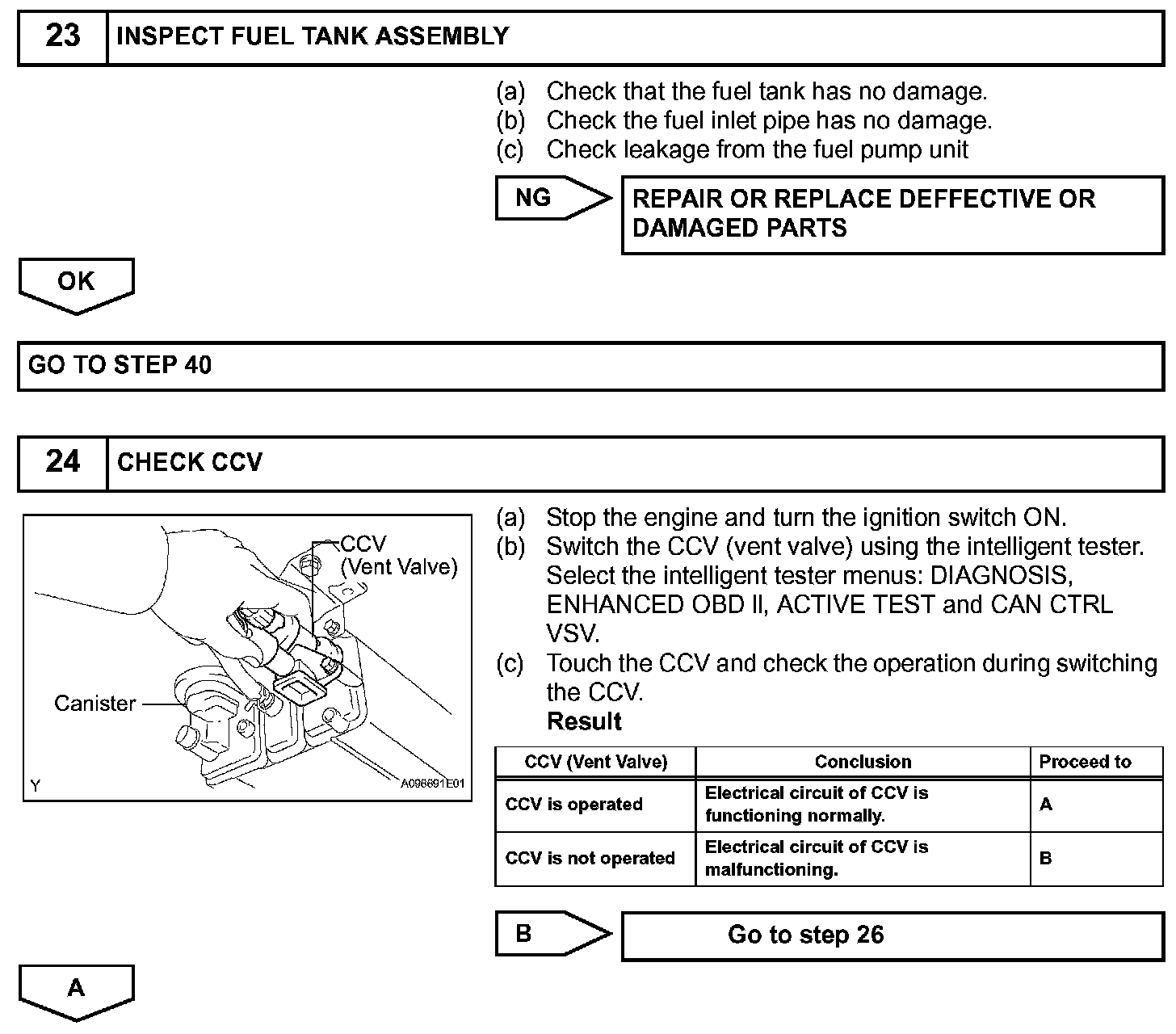 23 INSPECT FUEL TANK ASSEMBLY

(a) Check that the fuel tank has no damage.
(b) Check the fuel inlet pipe has no damage.
(c) Check leakage from the fuel pump unit

NG

REPAIR OR REPLACE DEFFECTIVE OR DAMAGED PARTS

OK

GO TO STEP 40

24 CHECK CCV

CCV (Vent Valve)

Canister

Y

A096691E01

(a) Stop the engine and turn the ignition switch ON.
(b) Switch the CCV (vent valve) using the intelligent tester. Select the intelligent tester menus: DIAGNOSIS, ENHANCED OBD II, ACTIVE TEST and CAN CTRL VSV.
(c) Touch the CCV and check the operation during switching the CCV.
Result

| CCV (Vent Valve) | Conclusion | Proceed to |
|---|---|---|
| CCV is operated | Electrical circuit of CCV is functioning normally. | A |
| CCV is not operated | Electrical circuit of CCV is malfunctioning. | B |

B

Go to step 26

A