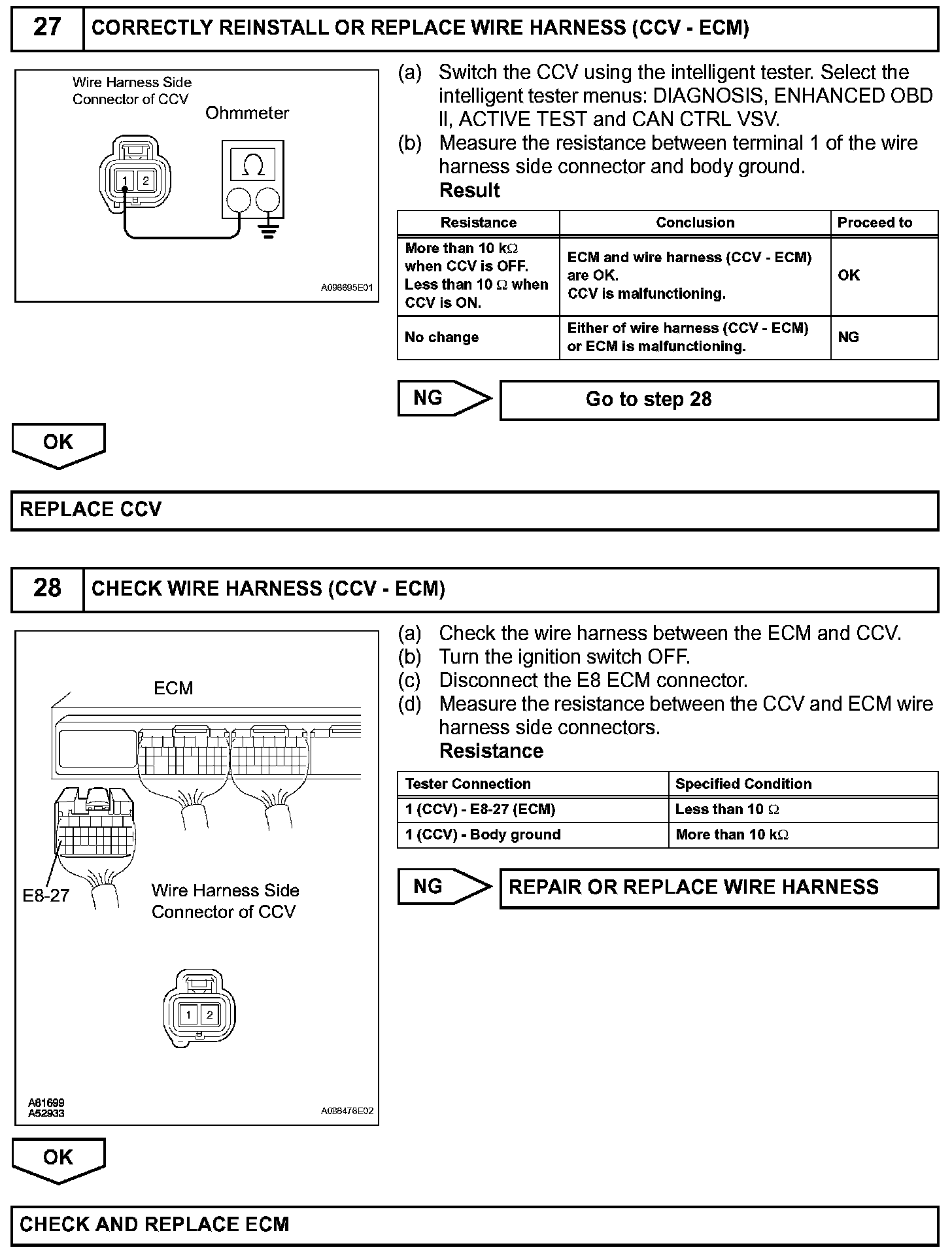 27 CORRECTLY REINSTALL OR REPLACE WIRE HARNESS (CCV - ECM)

Wire Harness Side Connector of CCV

Ohmmeter

$\Omega$

1 2

A096695E01

(a) Switch the CCV using the intelligent tester. Select the intelligent tester menus: DIAGNOSIS, ENHANCED OBD II, ACTIVE TEST and CAN CTRL VSV.
(b) Measure the resistance between terminal 1 of the wire harness side connector and body ground.
Result

| Resistance | Conclusion | Proceed to |
|---|---|---|
| More than 10 k$\Omega$ when CCV is OFF. Less than 10 $\Omega$ when CCV is ON. | ECM and wire harness (CCV - ECM) are OK. CCV is malfunctioning. | OK |
| No change | Either of wire harness (CCV - ECM) or ECM is malfunctioning. | NG |

NG Go to step 28

OK

REPLACE CCV

28 CHECK WIRE HARNESS (CCV - ECM)

ECM

E8-27

Wire Harness Side Connector of CCV

1 2

A61699
A52933

A086476E02

(a) Check the wire harness between the ECM and CCV.
(b) Turn the ignition switch OFF.
(c) Disconnect the E8 ECM connector.
(d) Measure the resistance between the CCV and ECM wire harness side connectors.
Resistance

| Tester Connection | Specified Condition |
|---|---|
| 1 (CCV) - E8-27 (ECM) | Less than 10 $\Omega$ |
| 1 (CCV) - Body ground | More than 10 k$\Omega$ |

NG REPAIR OR REPLACE WIRE HARNESS

OK

CHECK AND REPLACE ECM