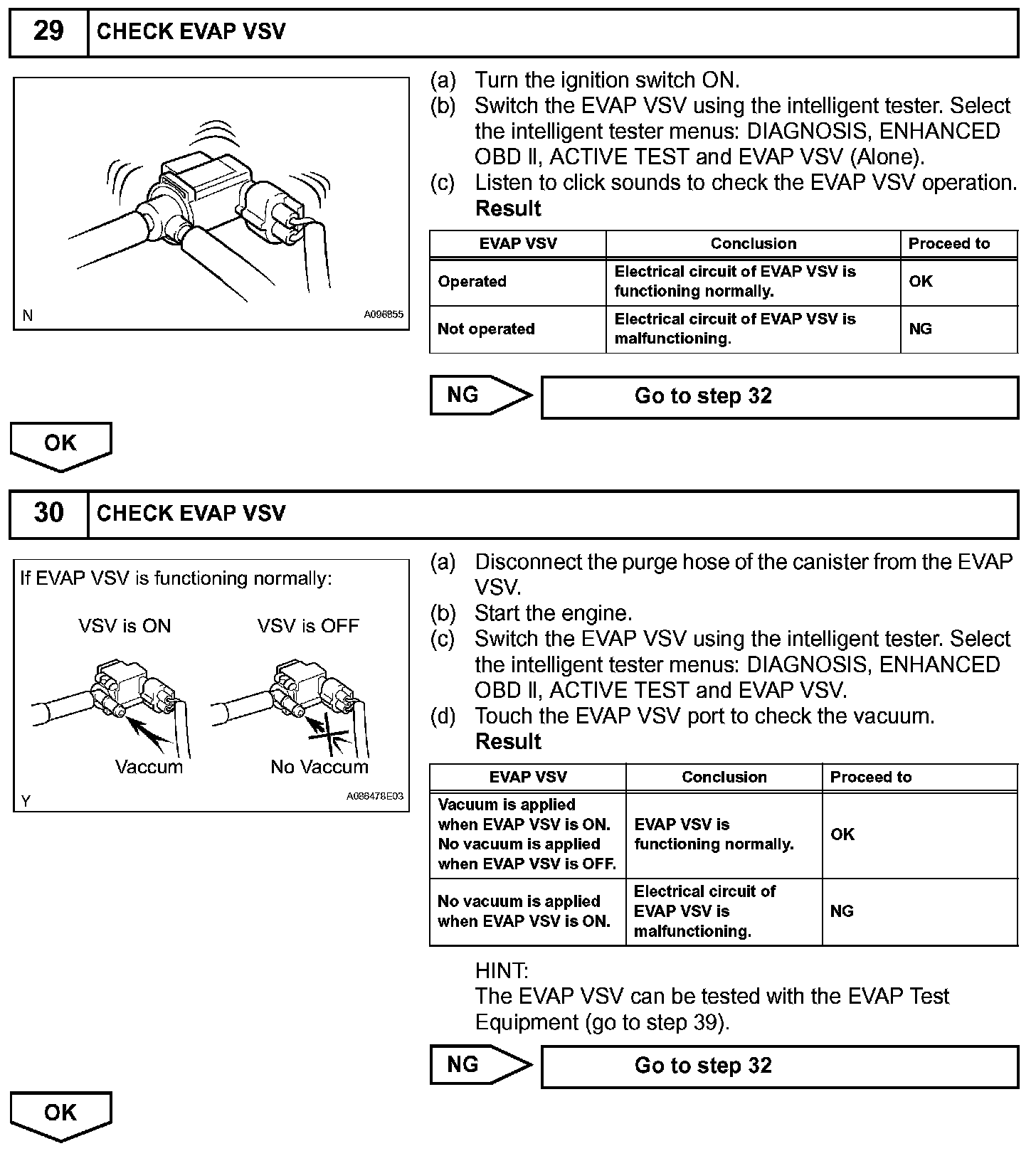 29 CHECK EVAP VSV

N A096855

(a) Turn the ignition switch ON.
(b) Switch the EVAP VSV using the intelligent tester. Select the intelligent tester menus: DIAGNOSIS, ENHANCED OBD II, ACTIVE TEST and EVAP VSV (Alone).
(c) Listen to click sounds to check the EVAP VSV operation.
Result

| EVAP VSV | Conclusion | Proceed to |
|---|---|---|
| Operated | Electrical circuit of EVAP VSV is functioning normally. | OK |
| Not operated | Electrical circuit of EVAP VSV is malfunctioning. | NG |

NG Go to step 32

OK

30 CHECK EVAP VSV

If EVAP VSV is functioning normally:
VSV is ON VSV is OFF
Vaccum No Vaccum
Y A086478E03

(a) Disconnect the purge hose of the canister from the EVAP VSV.
(b) Start the engine.
(c) Switch the EVAP VSV using the intelligent tester. Select the intelligent tester menus: DIAGNOSIS, ENHANCED OBD II, ACTIVE TEST and EVAP VSV.
(d) Touch the EVAP VSV port to check the vacuum.
Result

| EVAP VSV | Conclusion | Proceed to |
|---|---|---|
| Vacuum is applied when EVAP VSV is ON. No vacuum is applied when EVAP VSV is OFF. | EVAP VSV is functioning normally. | OK |
| No vacuum is applied when EVAP VSV is ON. | Electrical circuit of EVAP VSV is malfunctioning. | NG |

HINT:
The EVAP VSV can be tested with the EVAP Test Equipment (go to step 39).

NG Go to step 32

OK