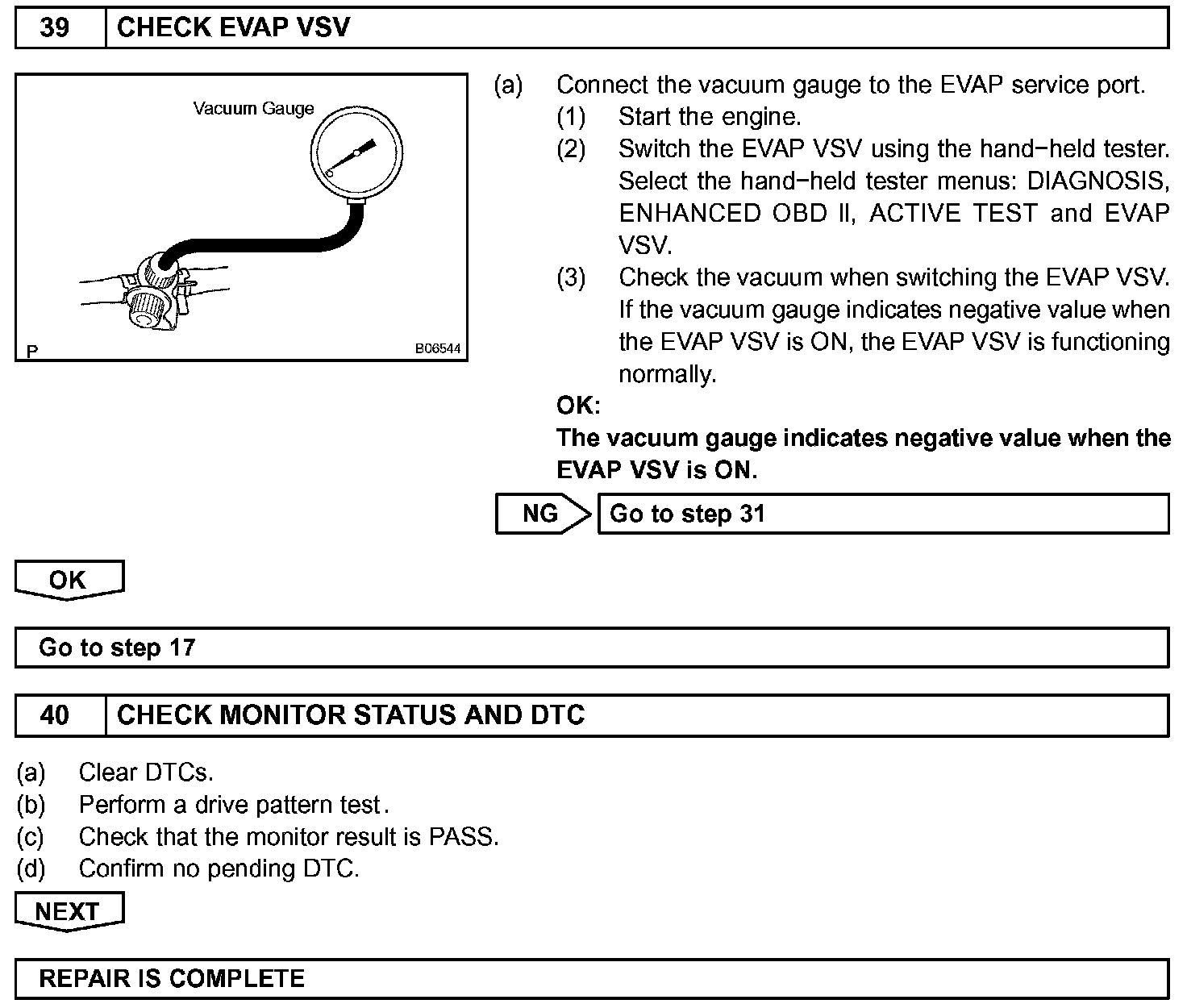 39 CHECK EVAP VSV

Vacuum Gauge

P B06544

(a) Connect the vacuum gauge to the EVAP service port.
(1) Start the engine.
(2) Switch the EVAP VSV using the hand−held tester. Select the hand−held tester menus: DIAGNOSIS, ENHANCED OBD II, ACTIVE TEST and EVAP VSV.
(3) Check the vacuum when switching the EVAP VSV. If the vacuum gauge indicates negative value when the EVAP VSV is ON, the EVAP VSV is functioning normally.

OK:
The vacuum gauge indicates negative value when the EVAP VSV is ON.

NG Go to step 31

OK

Go to step 17

40 CHECK MONITOR STATUS AND DTC

(a) Clear DTCs.
(b) Perform a drive pattern test.
(c) Check that the monitor result is PASS.
(d) Confirm no pending DTC.

NEXT

REPAIR IS COMPLETE