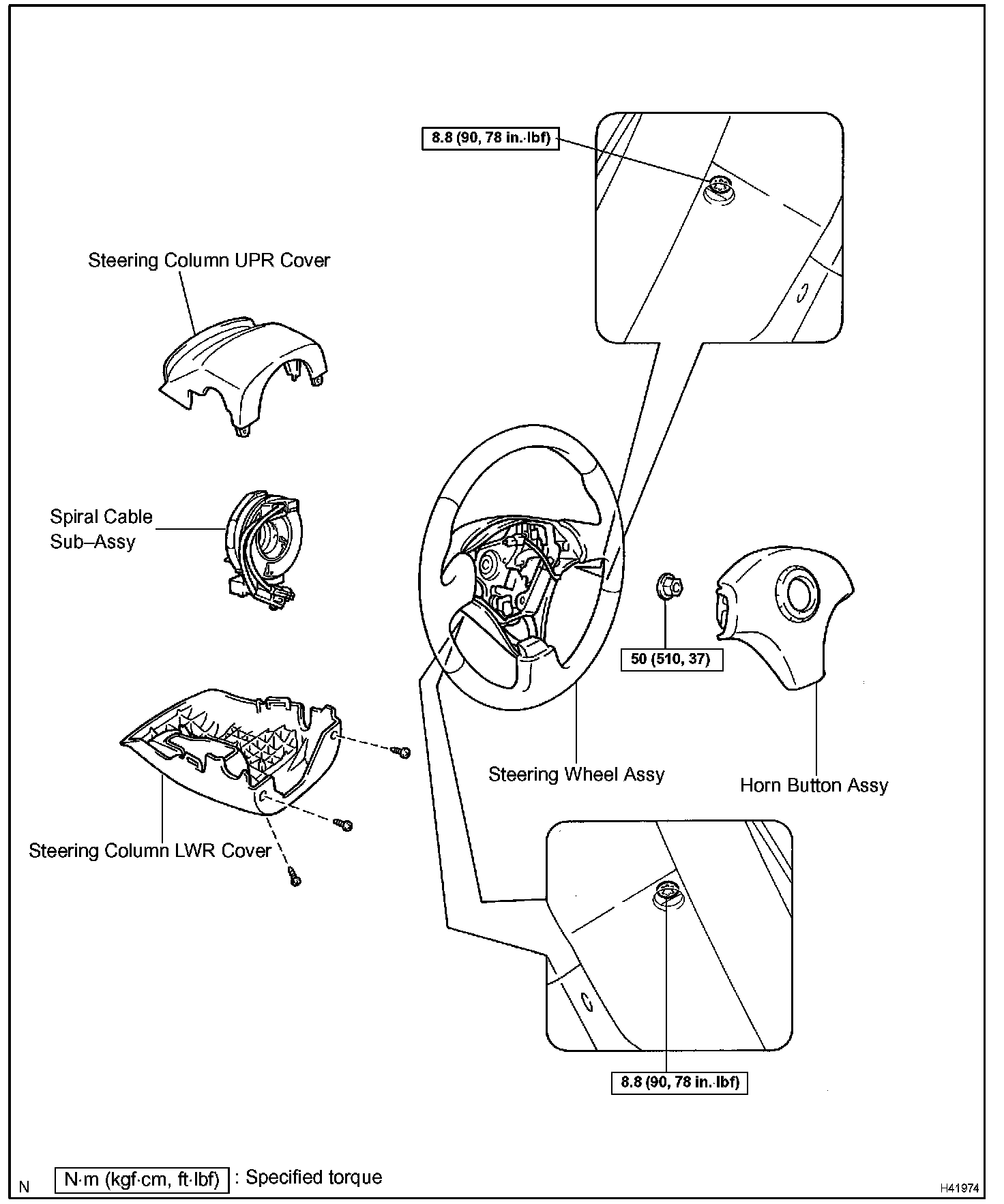 8.8 (90, 78 in.·lbf)

Steering Column UPR Cover

Spiral Cable Sub–Assy

50 (510, 37)

Steering Wheel Assy

Horn Button Assy

Steering Column LWR Cover

8.8 (90, 78 in.·lbf)

N

N·m (kgf·cm, ft·lbf) : Specified torque

H41974