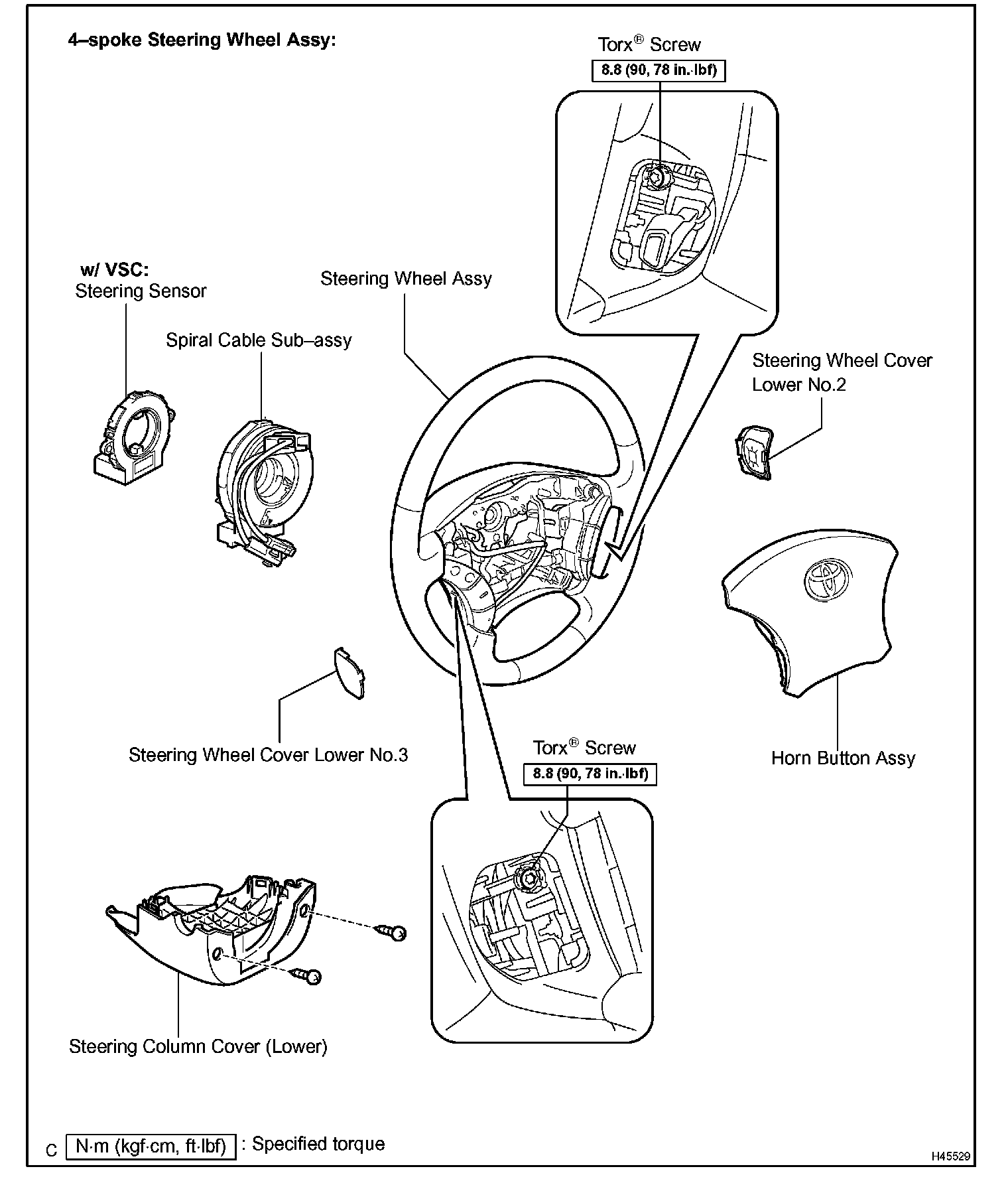 4–spoke Steering Wheel Assy:

Torx® Screw
8.8 (90, 78 in.·lbf)

w/ VSC:
Steering Sensor

Steering Wheel Assy

Spiral Cable Sub–assy

Steering Wheel Cover Lower No.2

Steering Wheel Cover Lower No.3

Torx® Screw
8.8 (90, 78 in.·lbf)

Horn Button Assy

Steering Column Cover (Lower)

C N·m (kgf·cm, ft·lbf) : Specified torque

H45529