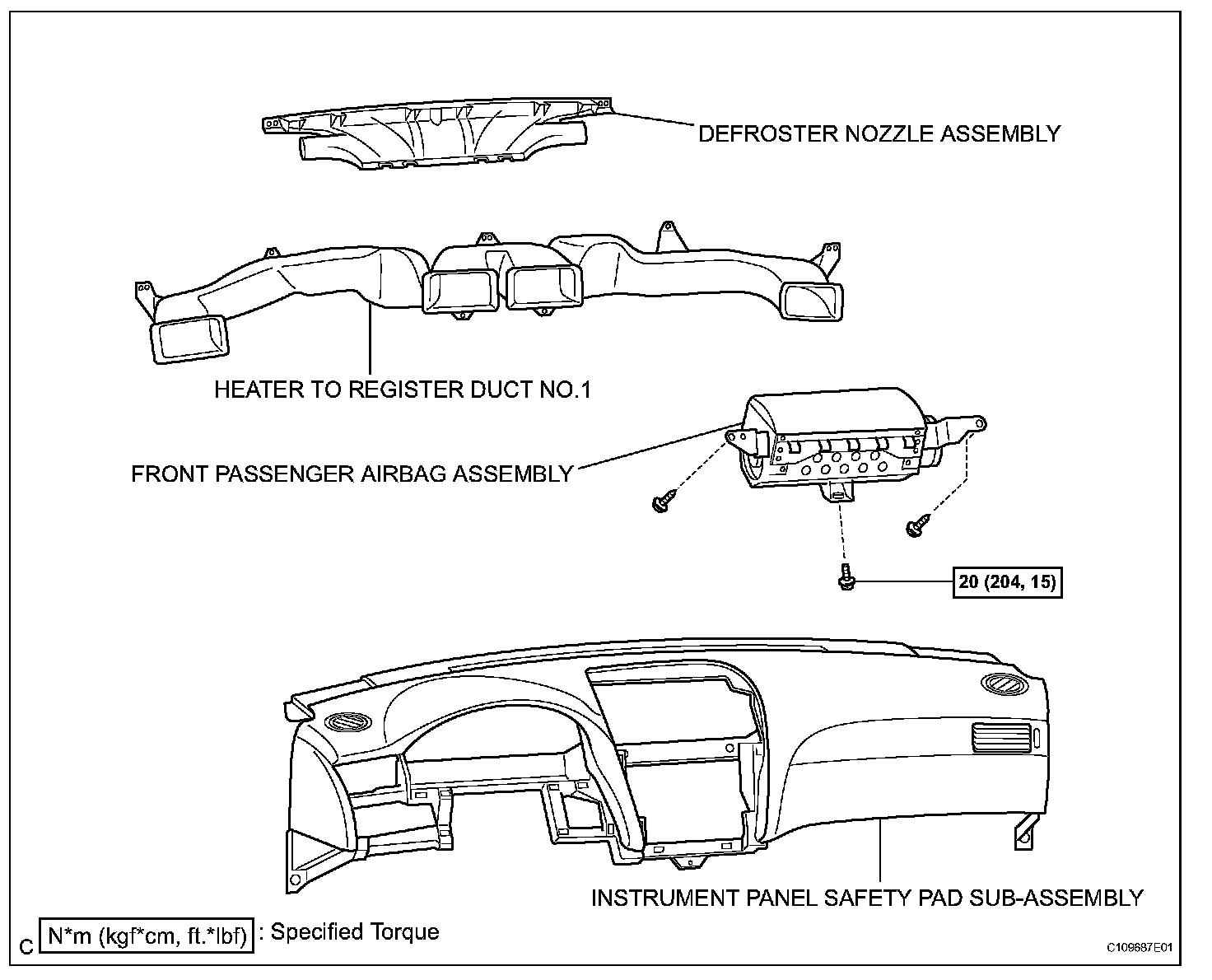 DEFROSTER NOZZLE ASSEMBLY

HEATER TO REGISTER DUCT NO.1

FRONT PASSENGER AIRBAG ASSEMBLY

20 (204, 15)

INSTRUMENT PANEL SAFETY PAD SUB-ASSEMBLY

C

N*m (kgf*cm, ft.*lbf) : Specified Torque

C109687E01